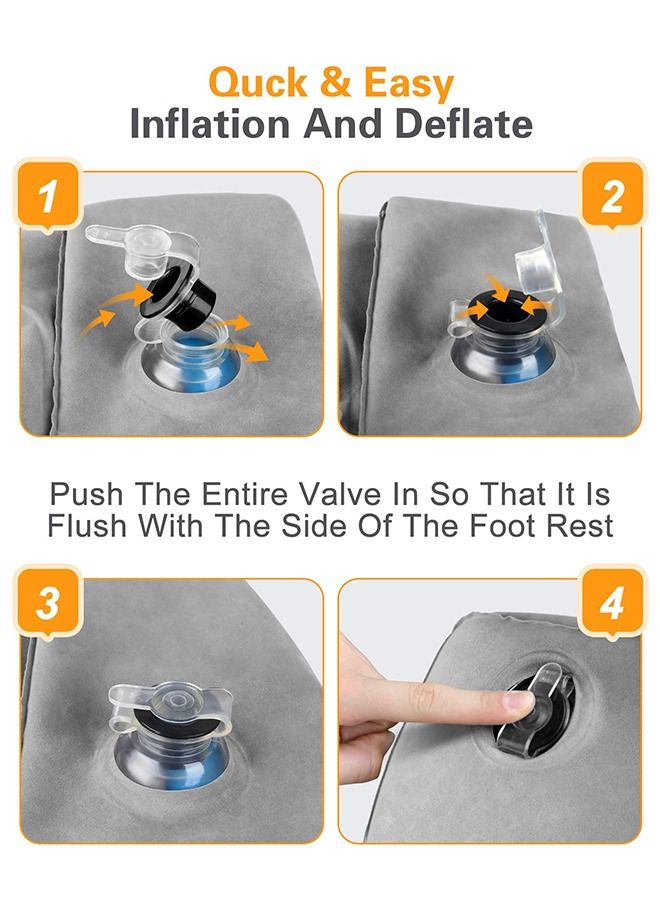 Quck & Easy
Inflation And Deflate

1

2

Push The Entire Valve In So That It Is Flush With The Side Of The Foot Rest

3

4