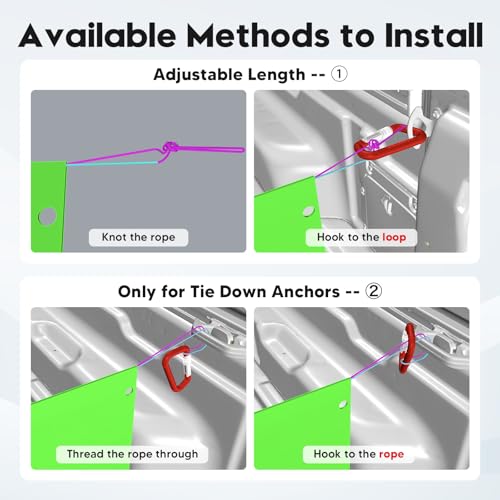 Available Methods to Install

Adjustable Length -- ①

Knot the rope

Hook to the loop

Only for Tie Down Anchors -- ②

Thread the rope through

Hook to the rope