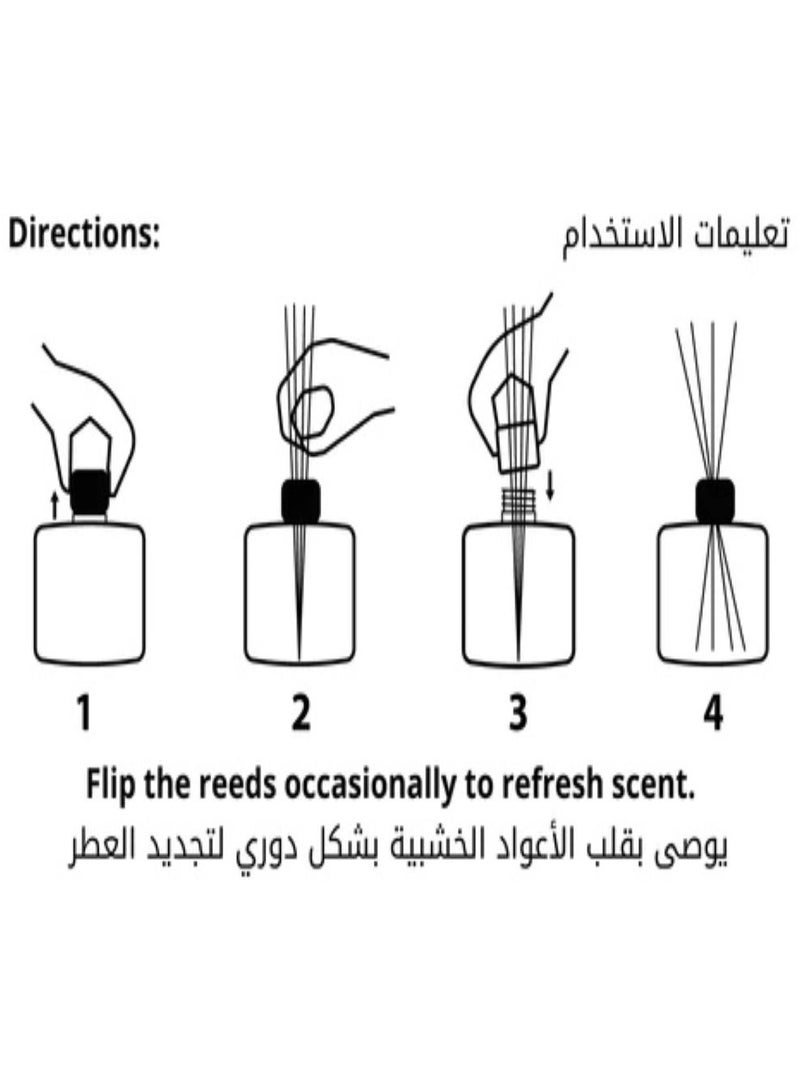 Directions:
تعليمات الاستخدام

1
2
3
4

Flip the reeds occasionally to refresh scent.
يوصى بقلب الأعواد الخشبية بشكل دوري لتجديد العطر