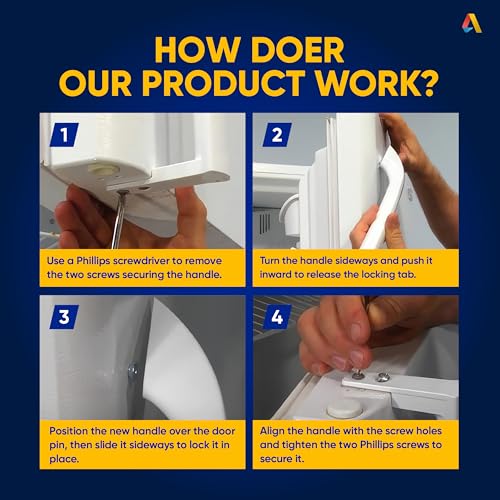 HOW DOER OUR PRODUCT WORK?

1

Use a Phillips screwdriver to remove the two screws securing the handle.

2

Turn the handle sideways and push it inward to release the locking tab.

3

Position the new handle over the door pin, then slide it sideways to lock it in place.

4

Align the handle with the screw holes and tighten the two Phillips screws to secure it.