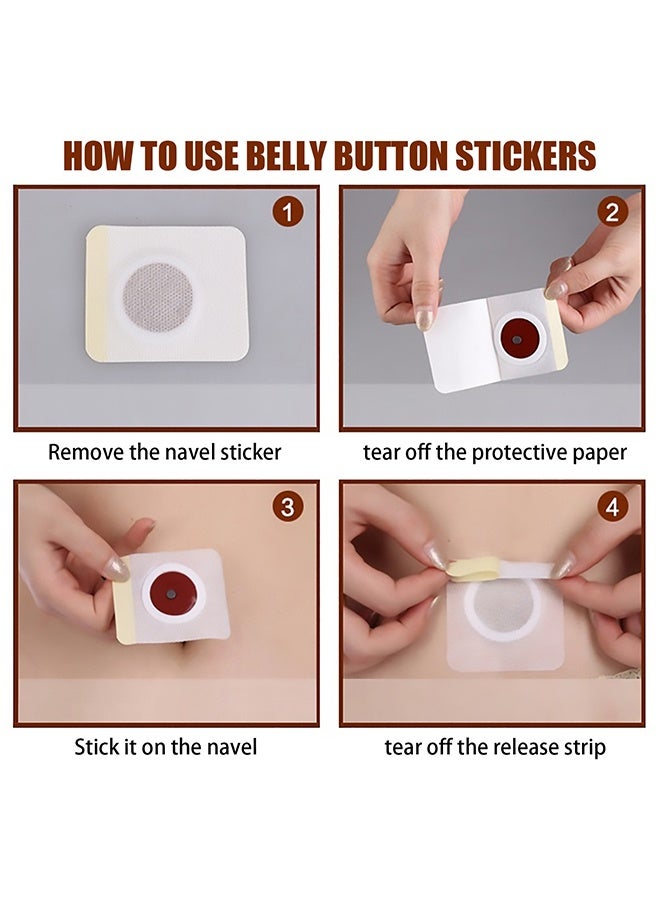 HOW TO USE BELLY BUTTON STICKERS

1

Remove the navel sticker

2

tear off the protective paper

3

Stick it on the navel

4

tear off the release strip