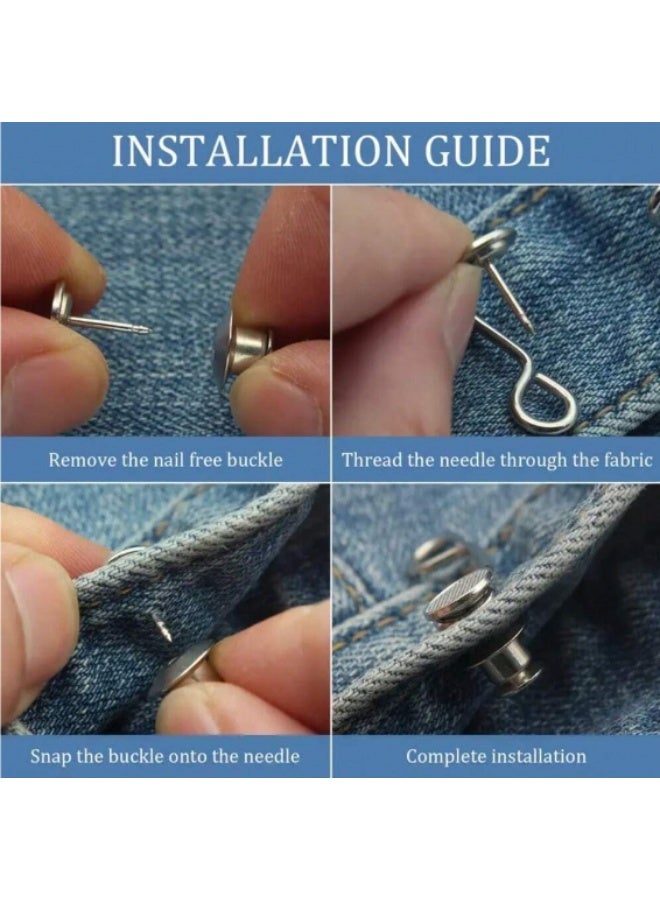 INSTALLATION GUIDE

Remove the nail free buckle

Thread the needle through the fabric

Snap the buckle onto the needle

Complete installation