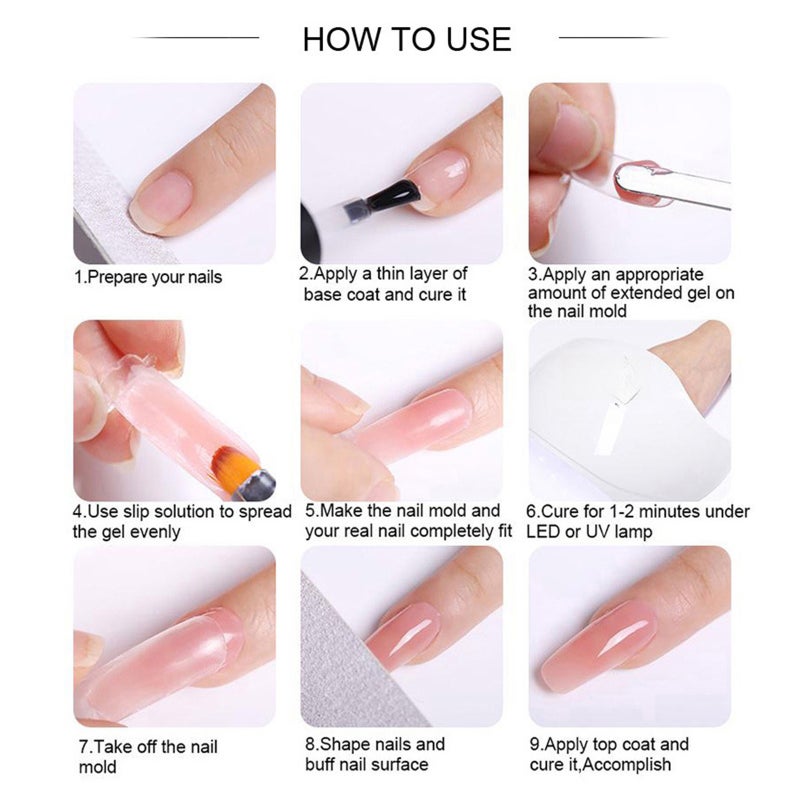 HOW TO USE

1.Prepare your nails

2.Apply a thin layer of base coat and cure it

3.Apply an appropriate amount of extended gel on the nail mold

4.Use slip solution to spread the gel evenly

5.Make the nail mold and your real nail completely fit

6.Cure for 1-2 minutes under LED or UV lamp

7.Take off the nail mold

8.Shape nails and buff nail surface

9.Apply top coat and cure it,Accomplish