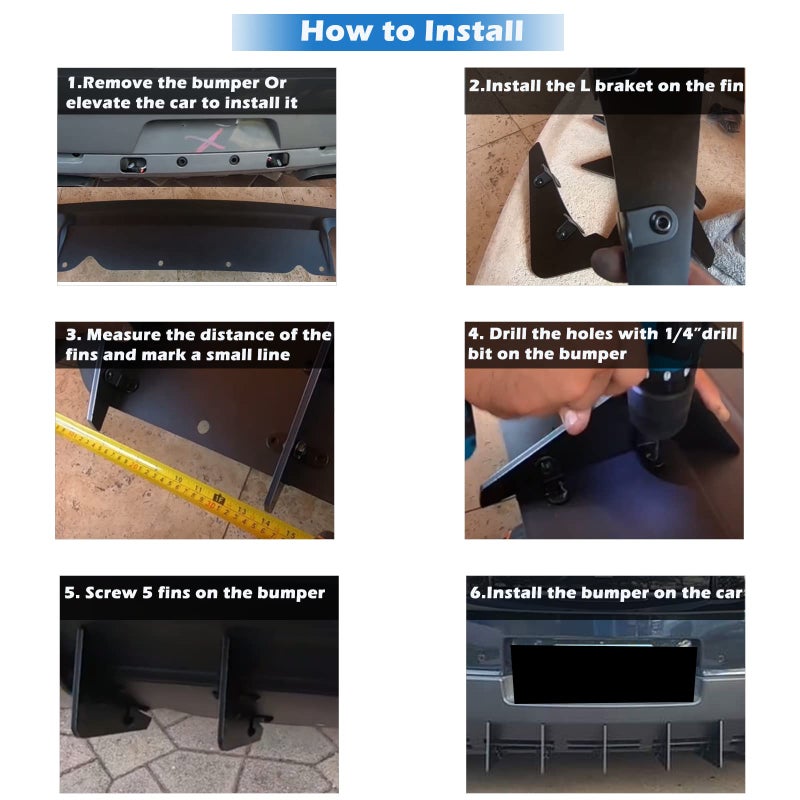 How to Install

1.Remove the bumper Or elevate the car to install it

2.Install the L braket on the fin

3. Measure the distance of the fins and mark a small line

4. Drill the holes with 1/4"drill bit on the bumper

5. Screw 5 fins on the bumper

6.Install the bumper on the car