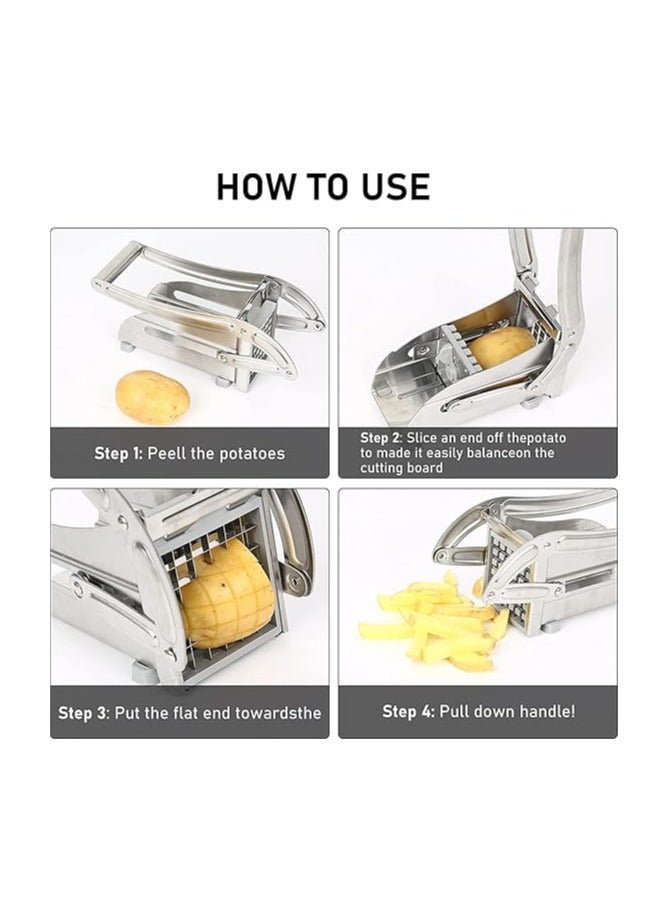 HOW TO USE

Step 1: Peell the potatoes

Step 2: Slice an end off thepotato to made it easily balanceon the cutting board

Step 3: Put the flat end towardsthe

Step 4: Pull down handle!