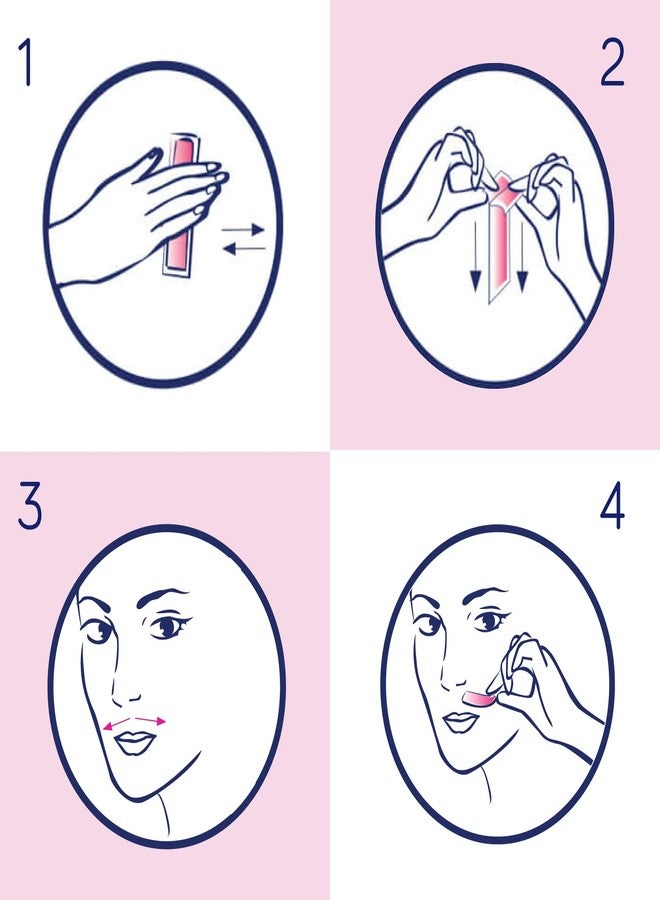 1

2

3

4