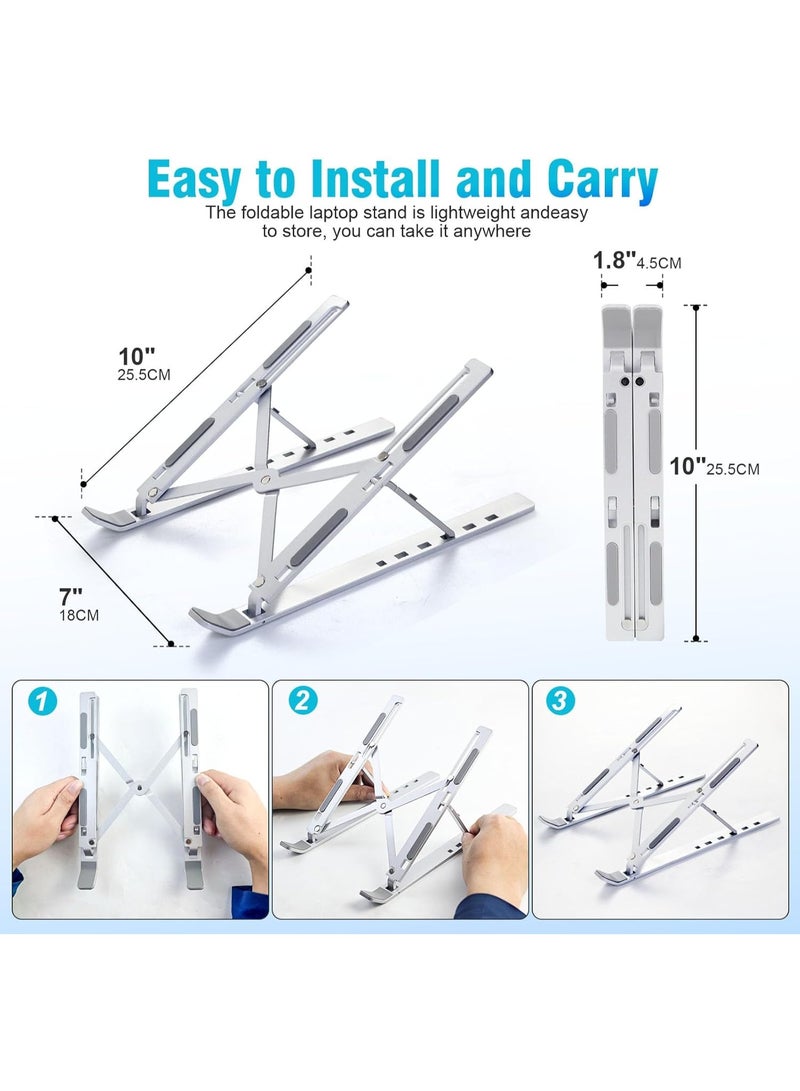 Easy to Install and Carry

The foldable laptop stand is lightweight andeasy to store, you can take it anywhere

10"
25.5CM

7"
18CM

1.8" 4.5CM

10" 25.5CM

1

2

3