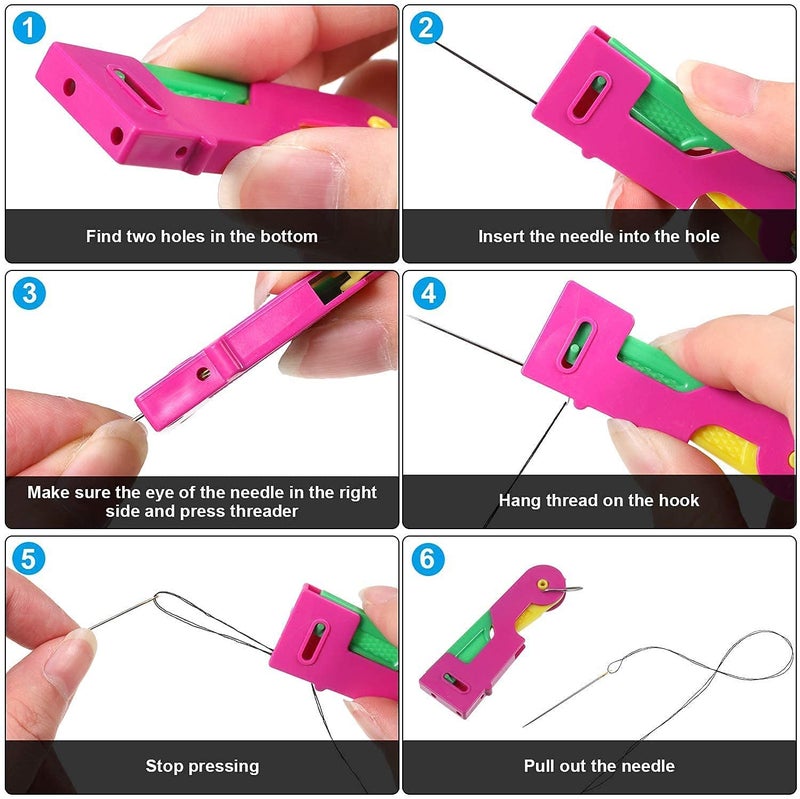 1
Find two holes in the bottom

2
Insert the needle into the hole

3
Make sure the eye of the needle in the right side and press threader

4
Hang thread on the hook

5
Stop pressing

6
Pull out the needle