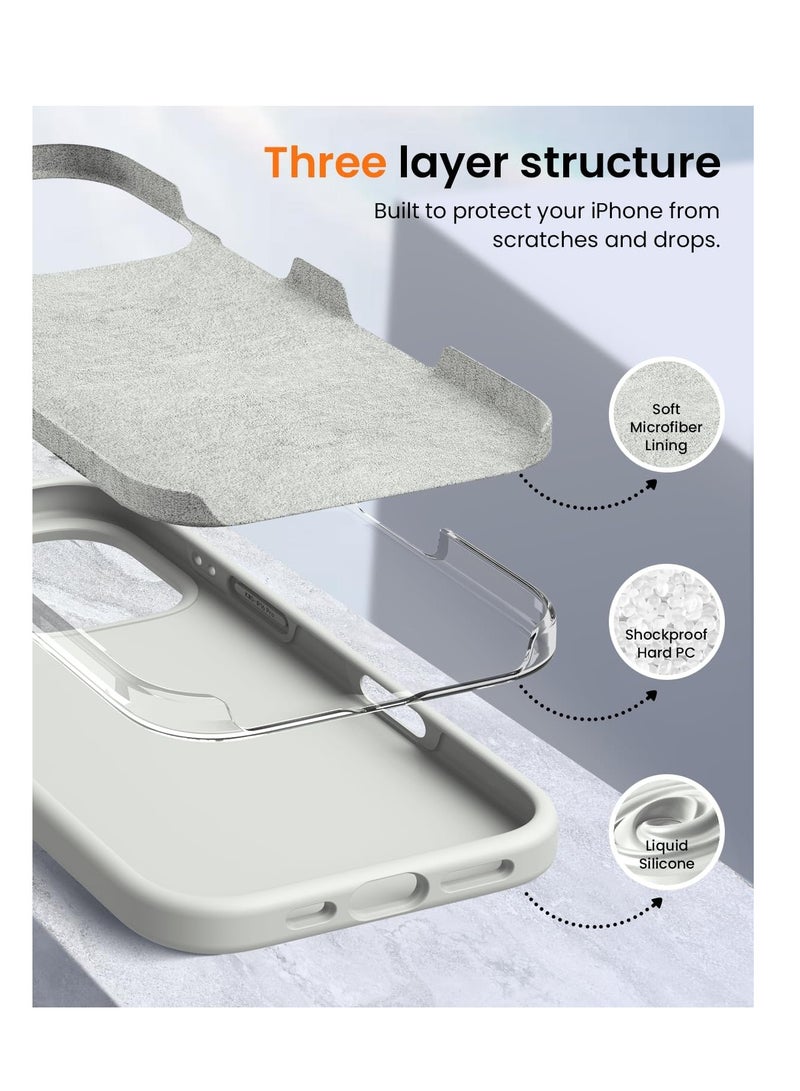 Three layer structure

Built to protect your iPhone from scratches and drops.

Soft Microfiber Lining

Shockproof Hard PC

Liquid Silicone