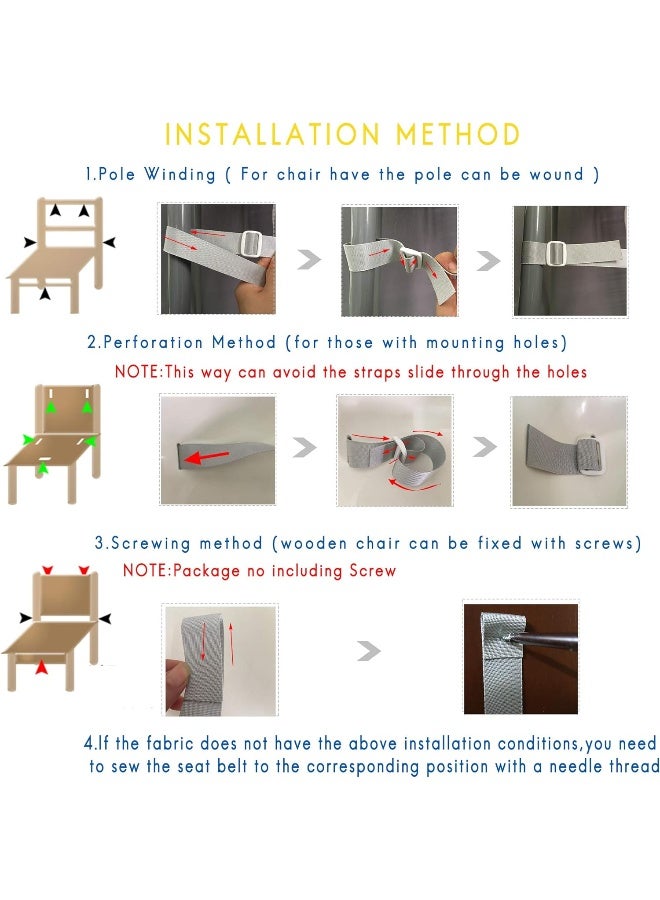 INSTALLATION METHOD

1.Pole Winding ( For chair have the pole can be wound )

2.Perforation Method (for those with mounting holes)

NOTE:This way can avoid the straps slide through the holes

3.Screwing method (wooden chair can be fixed with screws)

NOTE:Package no including Screw

4.If the fabric does not have the above installation conditions,you need to sew the seat belt to the corresponding position with a needle thread