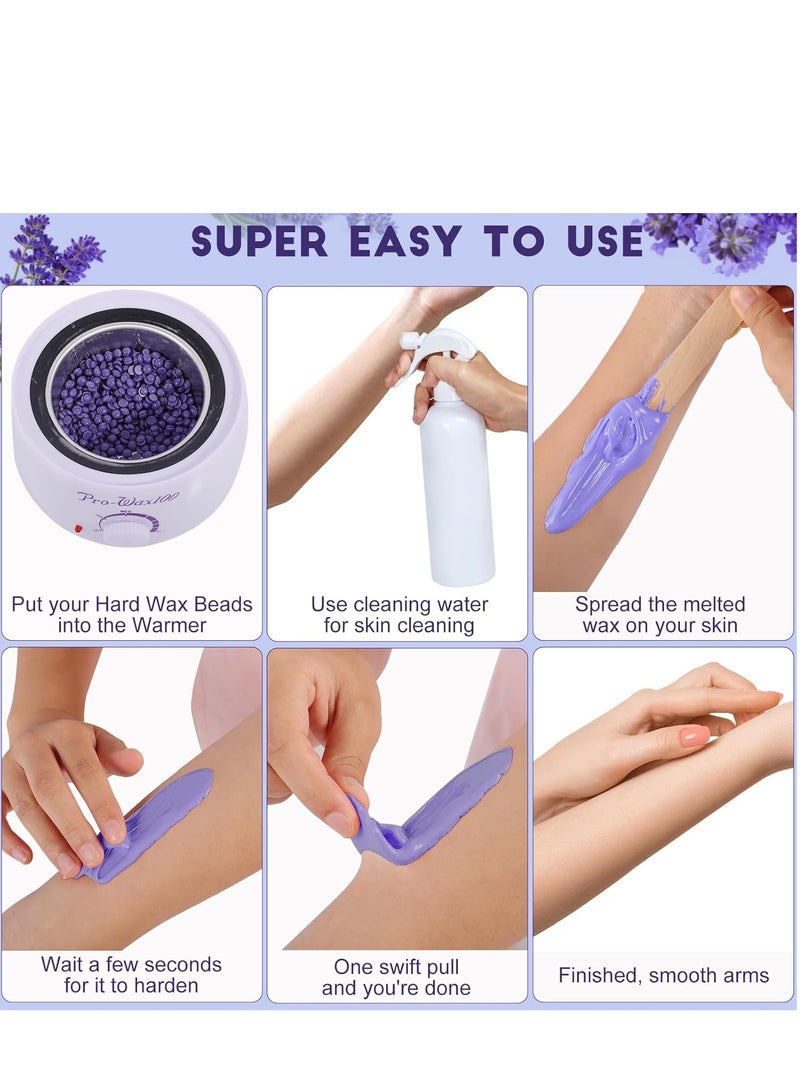 SUPER EASY TO USE

Pro-Wax100

Put your Hard Wax Beads into the Warmer

Use cleaning water for skin cleaning

Spread the melted wax on your skin

Wait a few seconds for it to harden

One swift pull and you're done

Finished, smooth arms