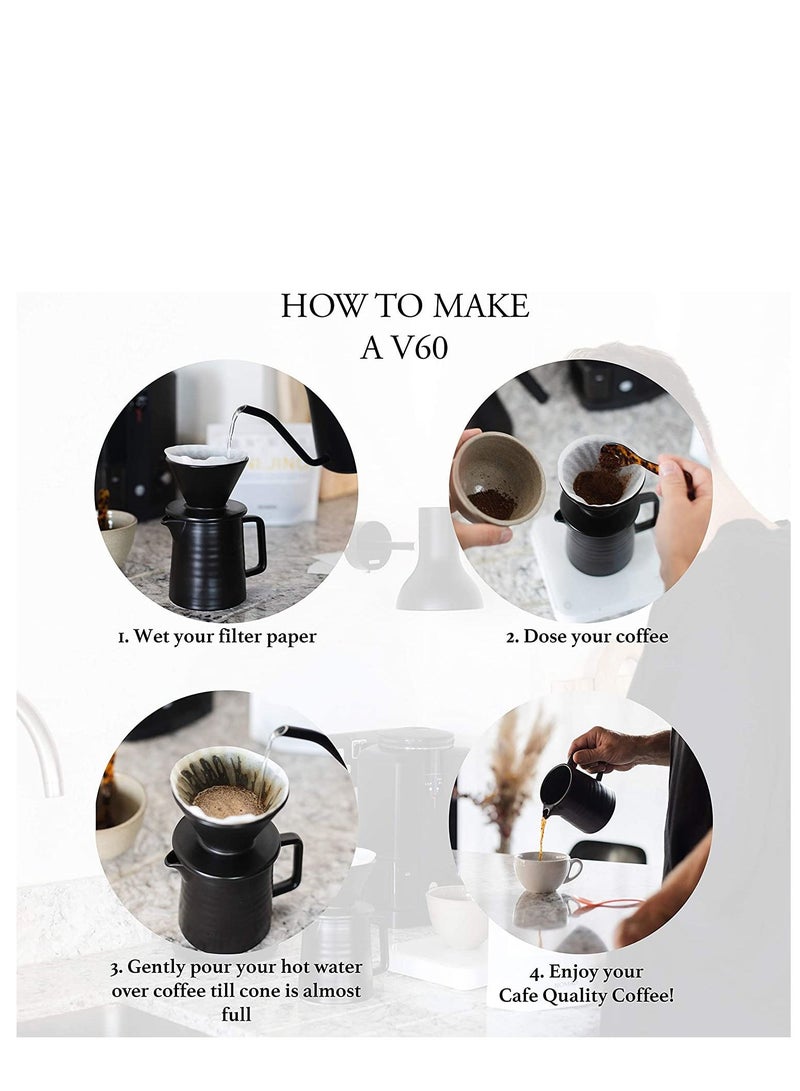 HOW TO MAKE
A V60

1. Wet your filter paper

2. Dose your coffee

3. Gently pour your hot water over coffee till cone is almost full

4. Enjoy your Cafe Quality Coffee!