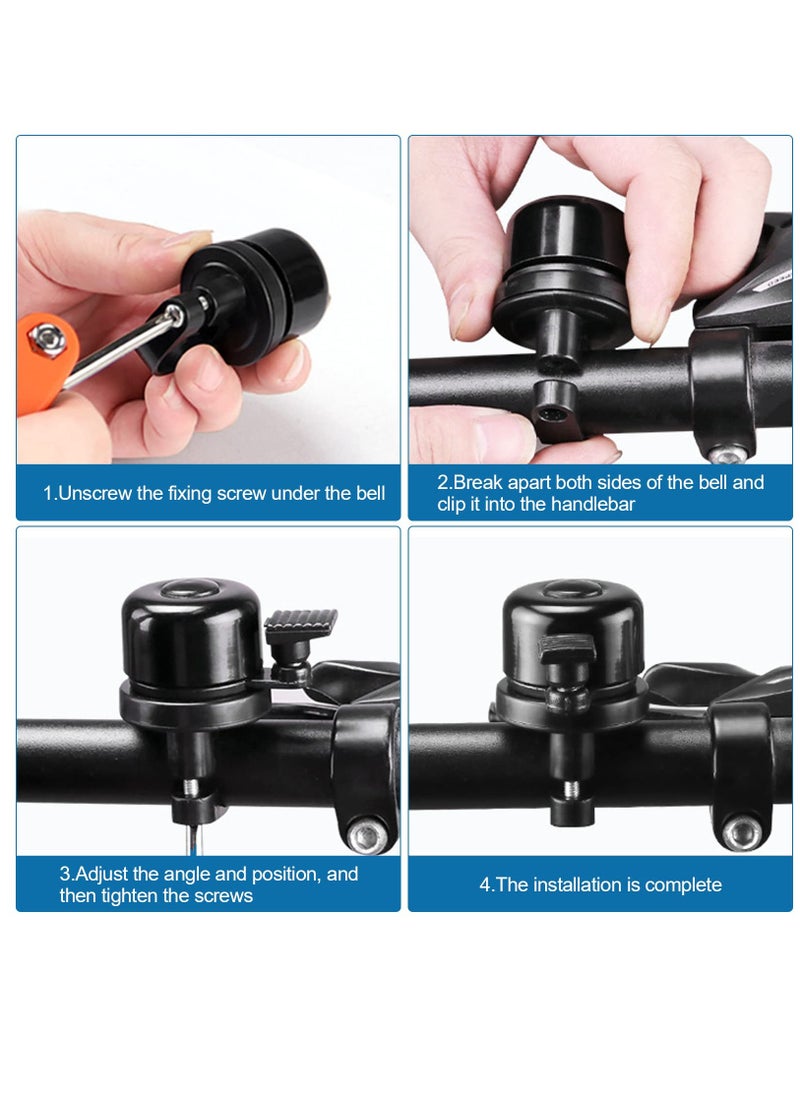 1.Unscrew the fixing screw under the bell

2.Break apart both sides of the bell and clip it into the handlebar

3.Adjust the angle and position, and then tighten the screws

4.The installation is complete