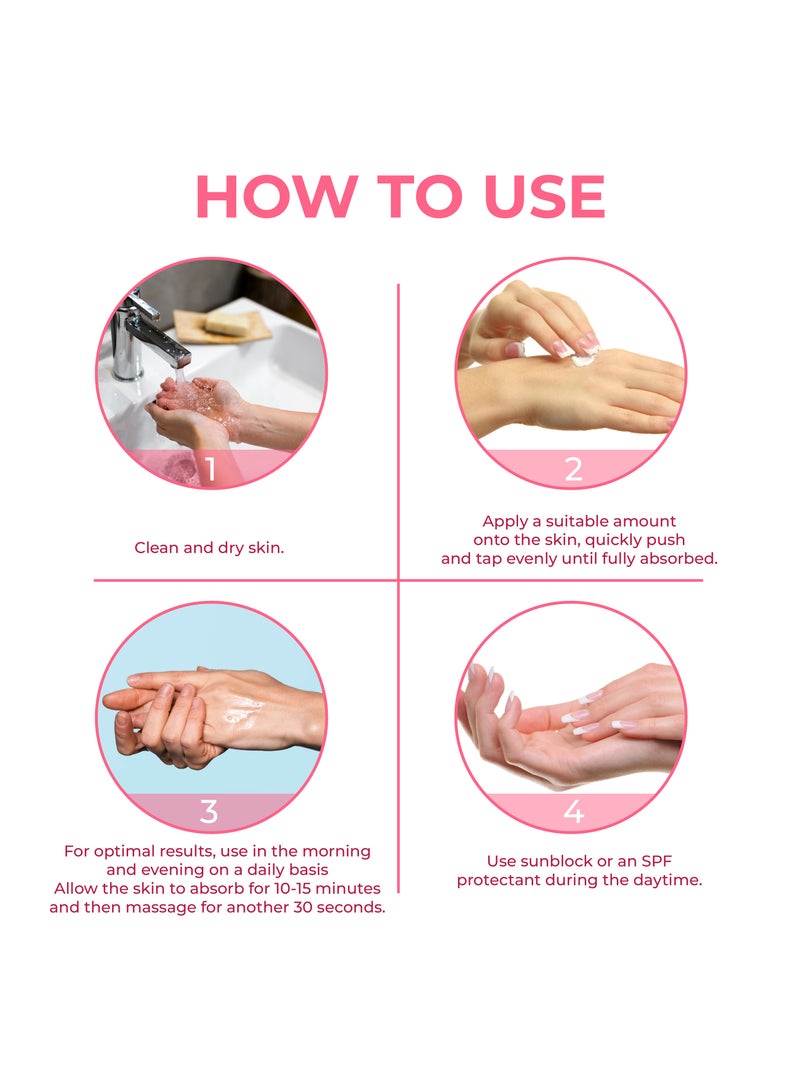 HOW TO USE

1

Clean and dry skin.

2

Apply a suitable amount onto the skin, quickly push and tap evenly until fully absorbed.

3

For optimal results, use in the morning and evening on a daily basis
Allow the skin to absorb for 10-15 minutes and then massage for another 30 seconds.

4

Use sunblock or an SPF protectant during the daytime.