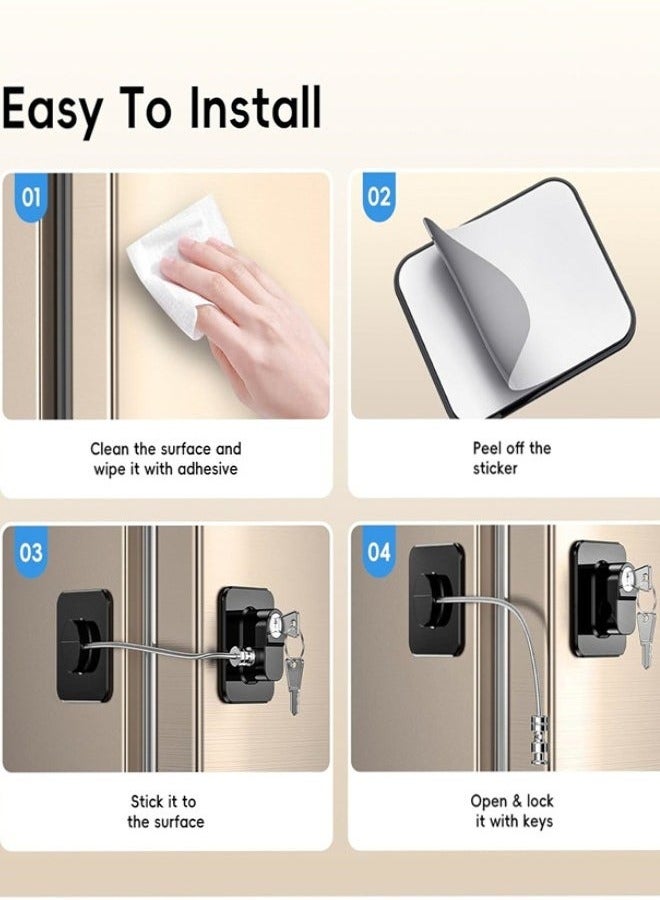 Easy To Install

01

Clean the surface and wipe it with adhesive

02

Peel off the sticker

03

Stick it to the surface

04

Open & lock it with keys