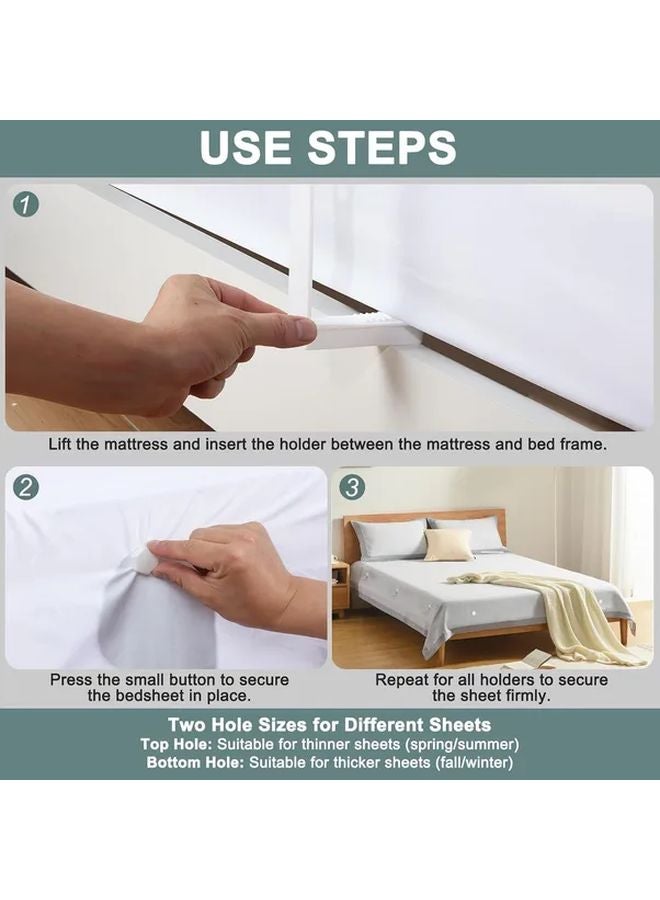 USE STEPS

1

Lift the mattress and insert the holder between the mattress and bed frame.

2

Press the small button to secure the bedsheet in place.

3

Repeat for all holders to secure the sheet firmly.

Two Hole Sizes for Different Sheets
Top Hole: Suitable for thinner sheets (spring/summer)
Bottom Hole: Suitable for thicker sheets (fall/winter)