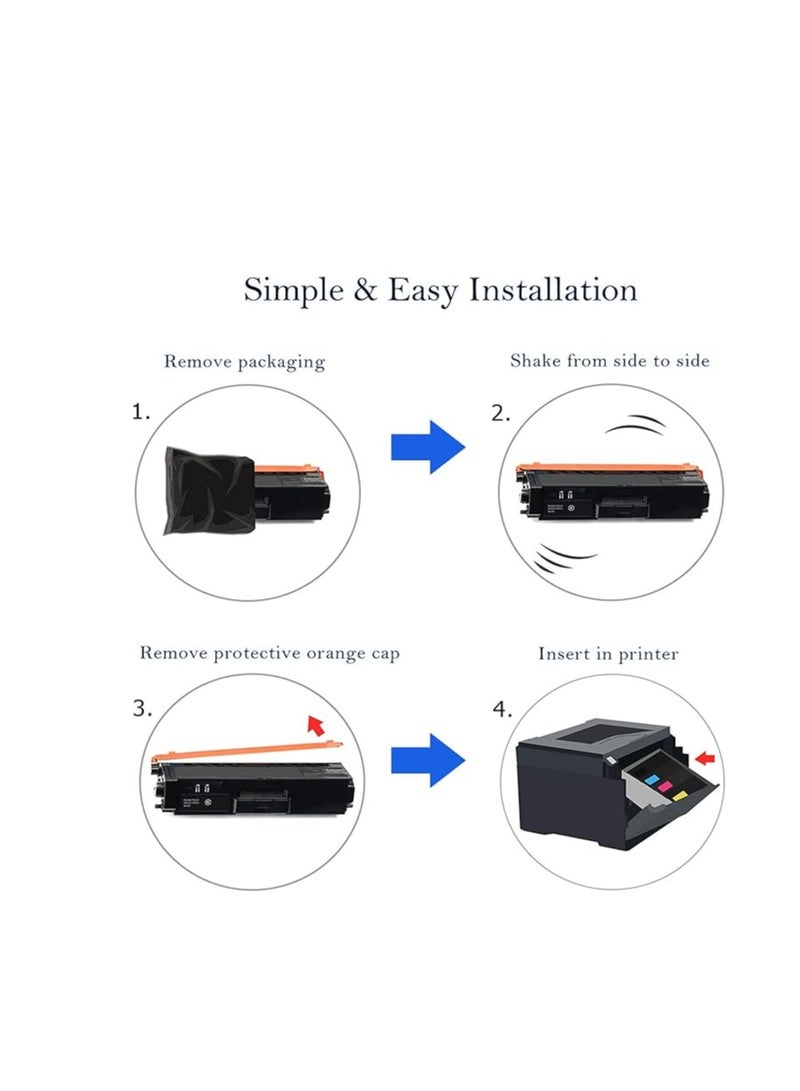 Simple & Easy Installation

Remove packaging

1.

Shake from side to side

2.

Remove protective orange cap

3.

Insert in printer

4.