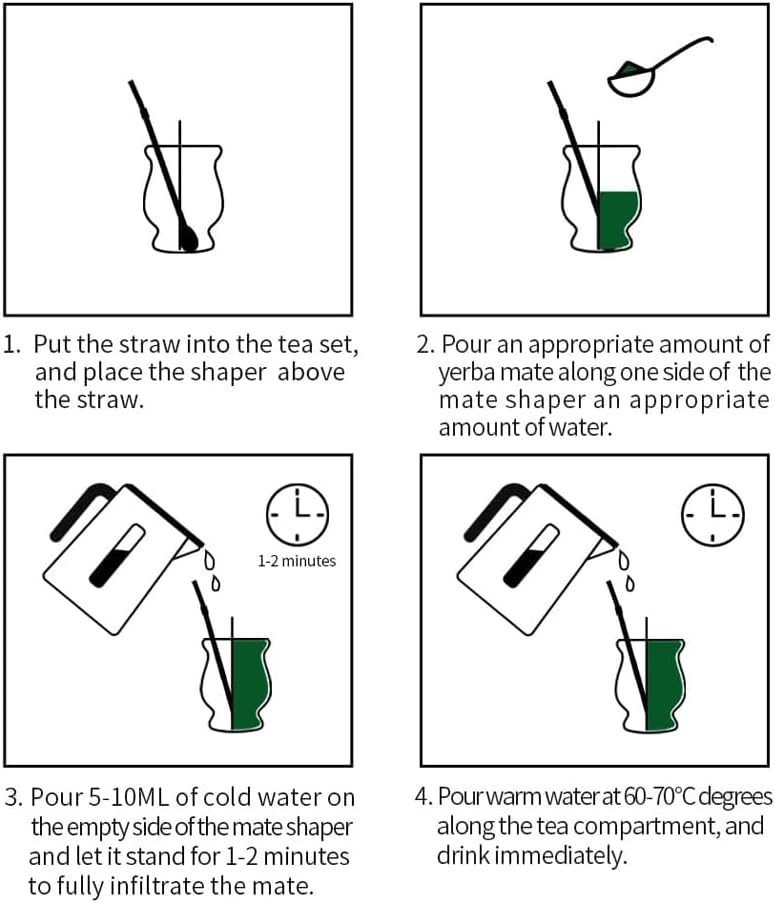 1. Put the straw into the tea set, and place the shaper above the straw.

2. Pour an appropriate amount of yerba mate along one side of the mate shaper an appropriate amount of water.

1-2 minutes

3. Pour 5-10ML of cold water on the empty side of the mate shaper and let it stand for 1-2 minutes to fully infiltrate the mate.

4. Pour warm water at 60-70°C degrees along the tea compartment, and drink immediately.