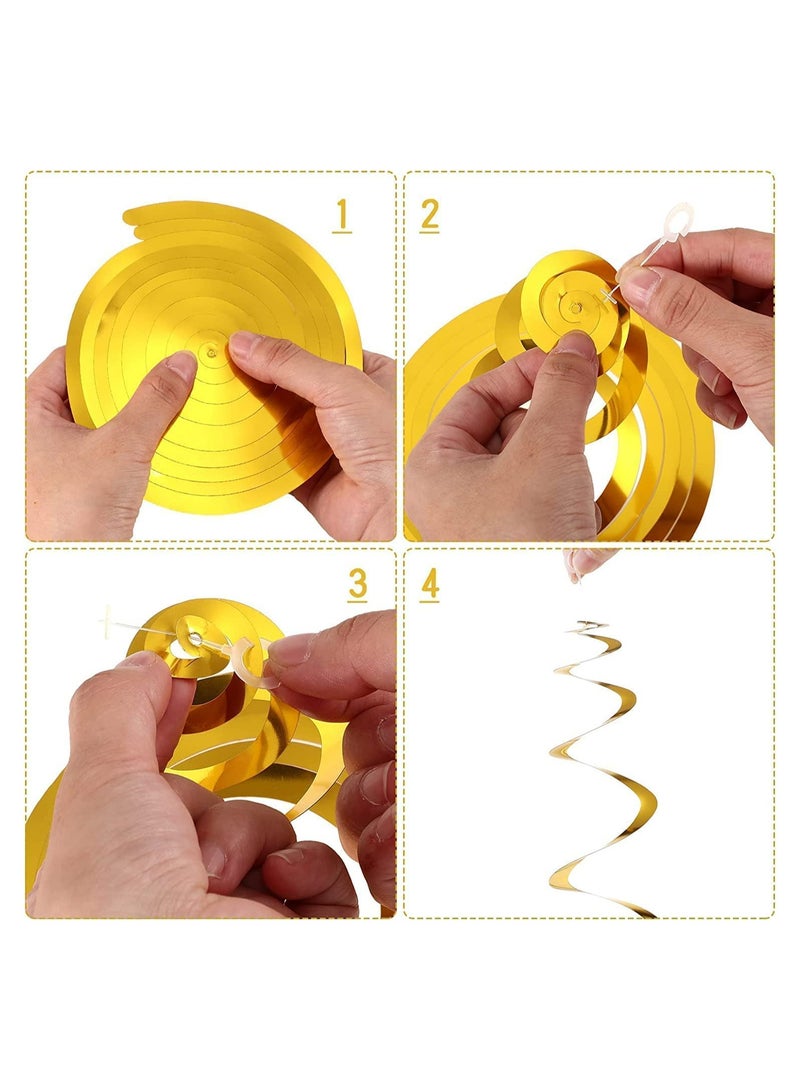 1

2

3

4