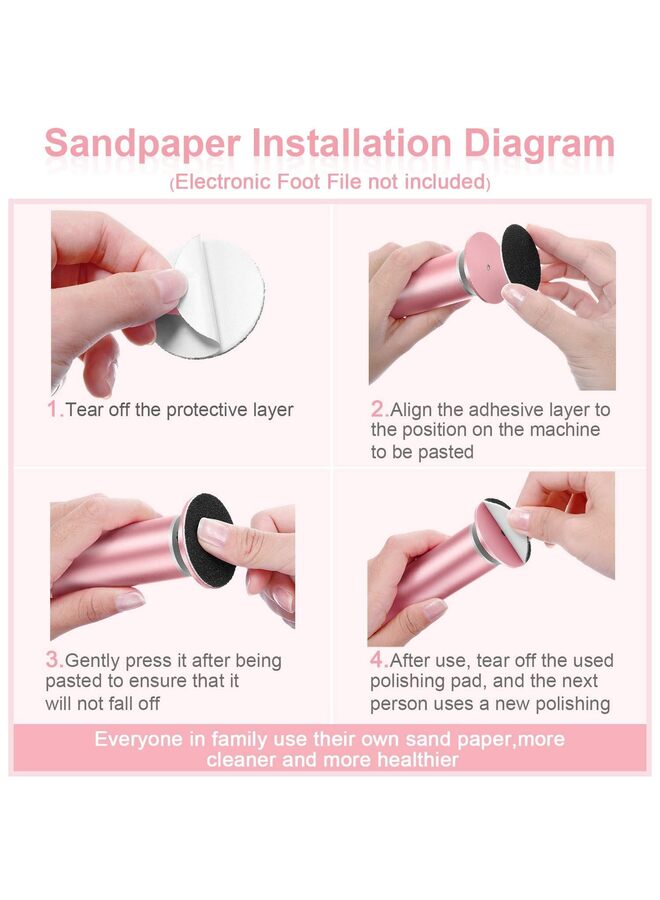 Sandpaper Installation Diagram
(Electronic Foot File not included)

1.Tear off the protective layer

2.Align the adhesive layer to the position on the machine to be pasted

3.Gently press it after being pasted to ensure that it will not fall off

4.After use, tear off the used polishing pad, and the next person uses a new polishing

Everyone in family use their own sand paper,more cleaner and more healthier