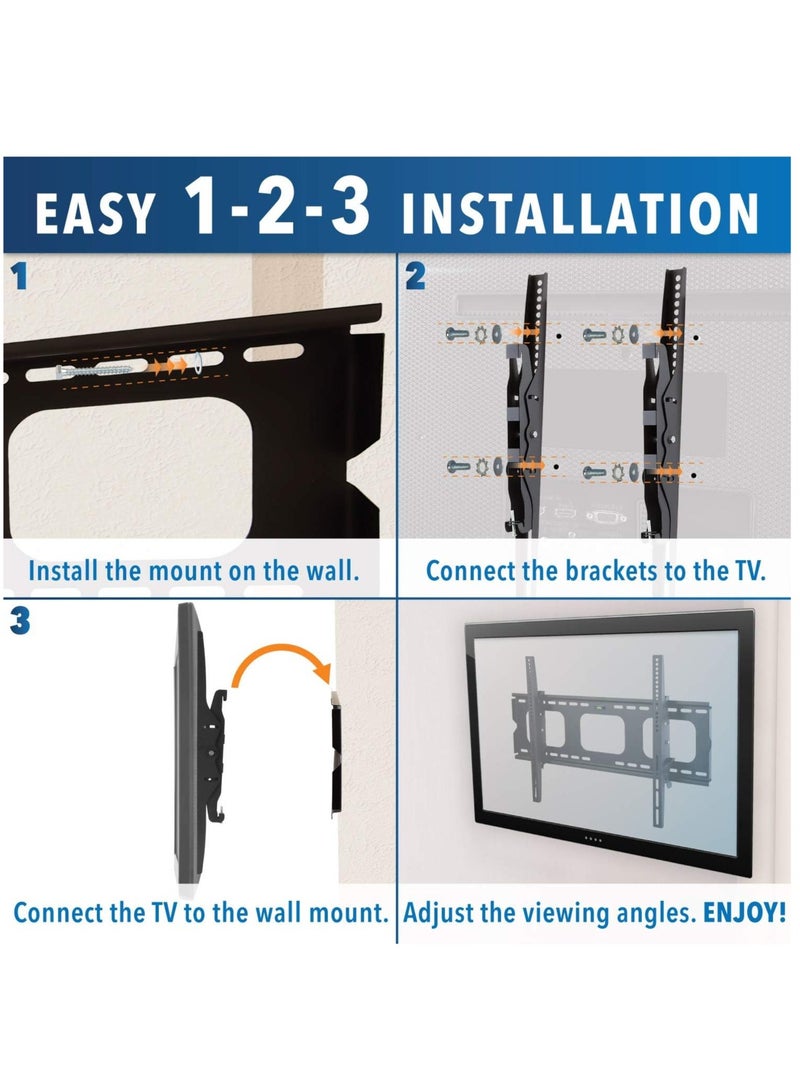 EASY 1-2-3 INSTALLATION

1

Install the mount on the wall.

2

Connect the brackets to the TV.

3

Connect the TV to the wall mount.

Adjust the viewing angles. ENJOY!