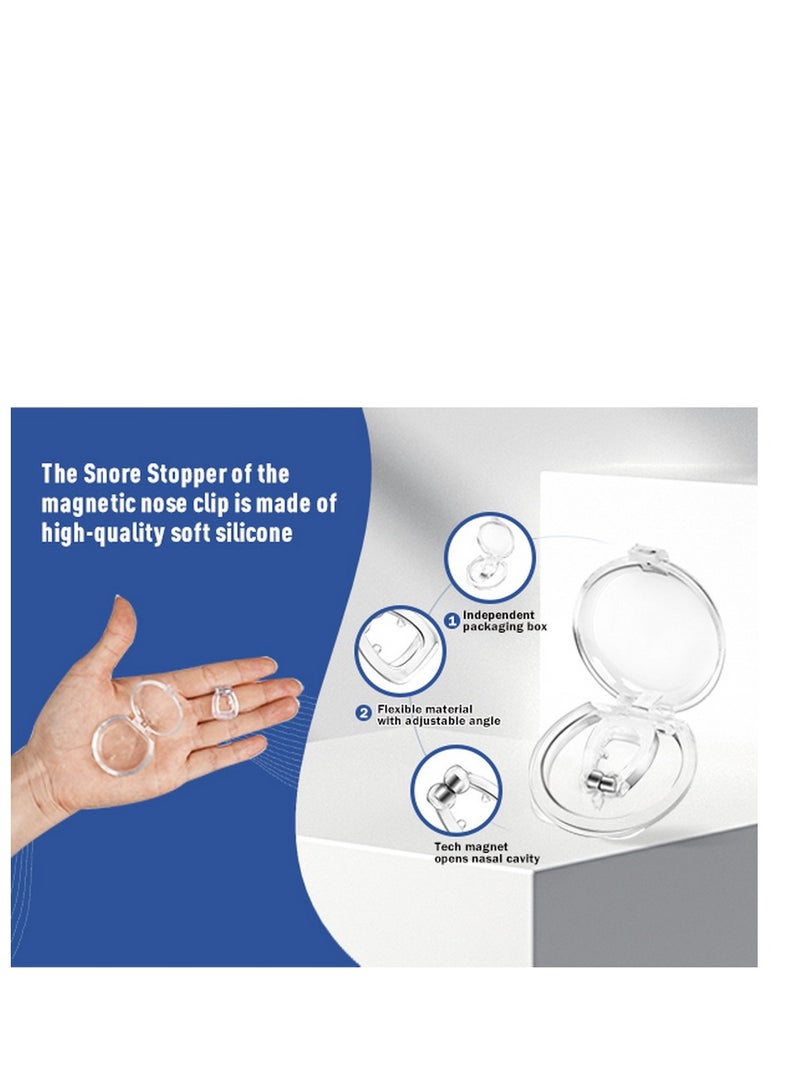 The Snore Stopper of the magnetic nose clip is made of high-quality soft silicone

1 Independent packaging box

2 Flexible material with adjustable angle

Tech magnet opens nasal cavity