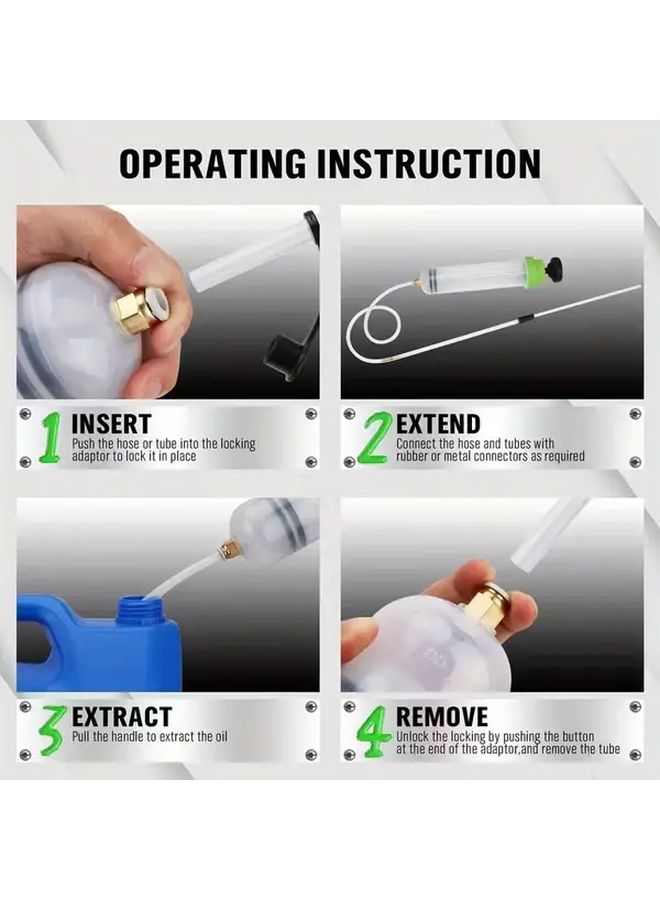 OPERATING INSTRUCTION

1 INSERT
Push the hose or tube into the locking adaptor to lock it in place

2 EXTEND
Connect the hose and tubes with rubber or metal connectors as required

3 EXTRACT
Pull the handle to extract the oil

4 REMOVE
Unlock the locking by pushing the button at the end of the adaptor,and remove the tube