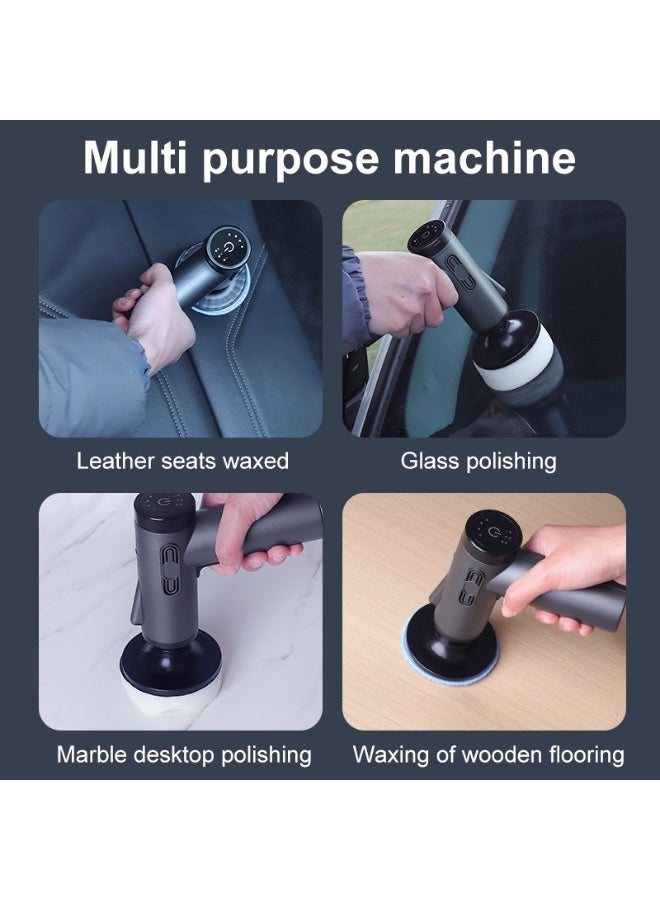 Multi purpose machine

Leather seats waxed

Glass polishing

Marble desktop polishing

Waxing of wooden flooring