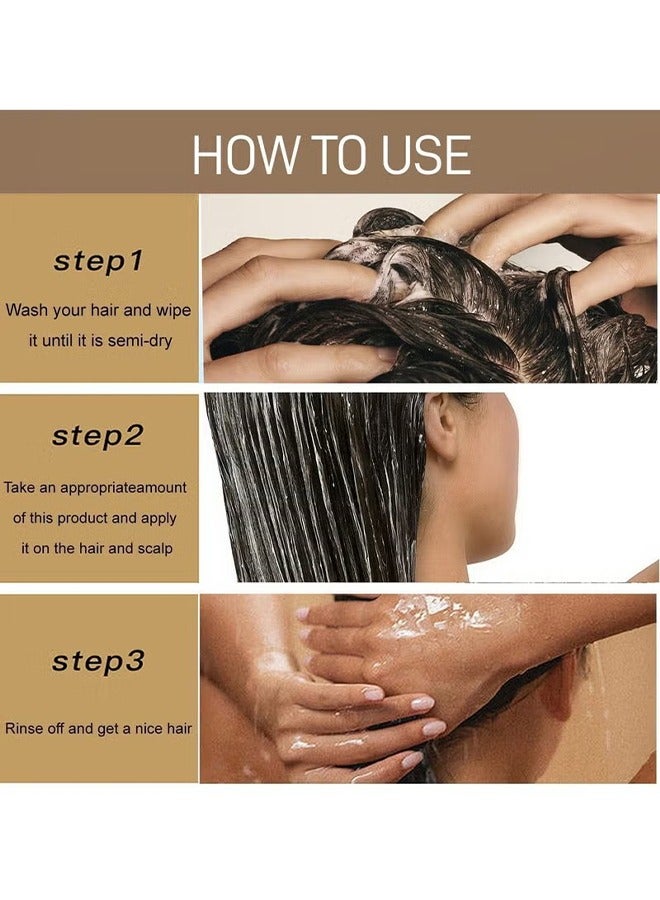 HOW TO USE

step1

Wash your hair and wipe it until it is semi-dry

step2

Take an appropriateamount of this product and apply it on the hair and scalp

step3

Rinse off and get a nice hair