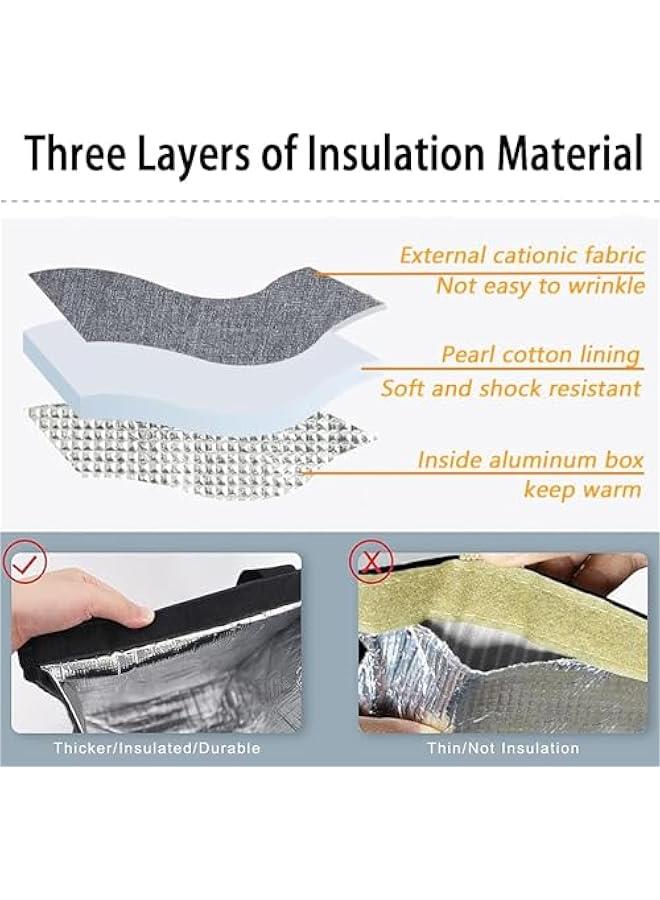 Three Layers of Insulation Material

External cationic fabric
Not easy to wrinkle

Pearl cotton lining
Soft and shock resistant

Inside aluminum box
keep warm

Thicker/Insulated/Durable

Thin/Not Insulation