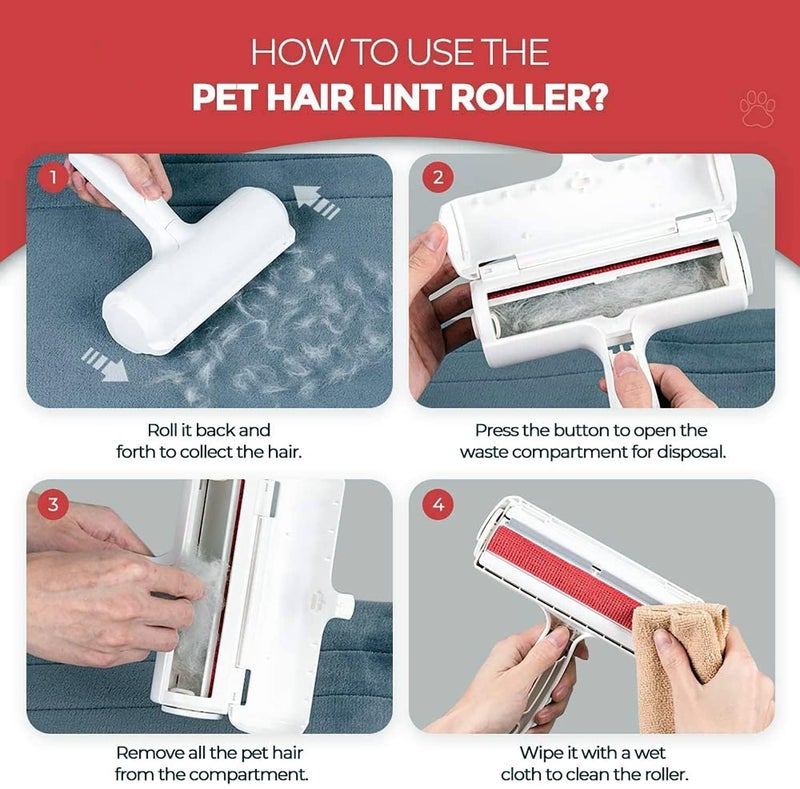 HOW TO USE THE
PET HAIR LINT ROLLER?

1

Roll it back and forth to collect the hair.

2

Press the button to open the waste compartment for disposal.

3

Remove all the pet hair from the compartment.

4

Wipe it with a wet cloth to clean the roller.