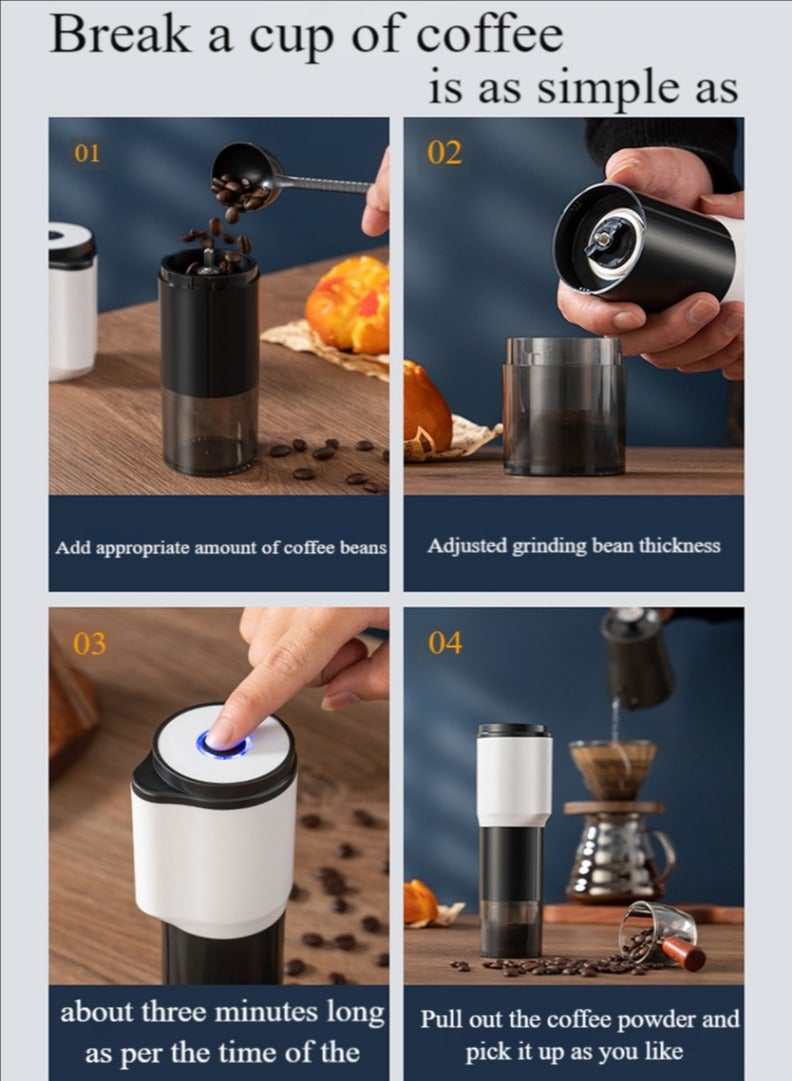 Break a cup of coffee
is as simple as

01

Add appropriate amount of coffee beans

02

Adjusted grinding bean thickness

03

about three minutes long as per the time of the

04

Pull out the coffee powder and pick it up as you like