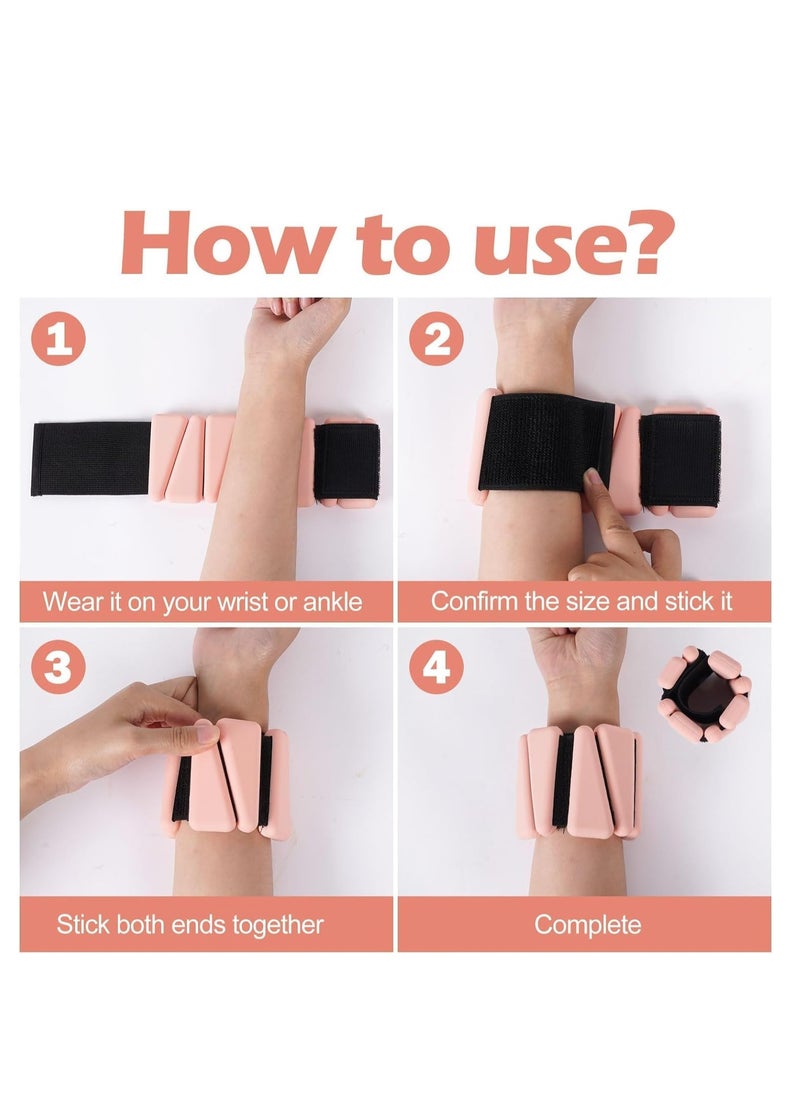 How to use?

1

Wear it on your wrist or ankle

2

Confirm the size and stick it

3

Stick both ends together

4

Complete