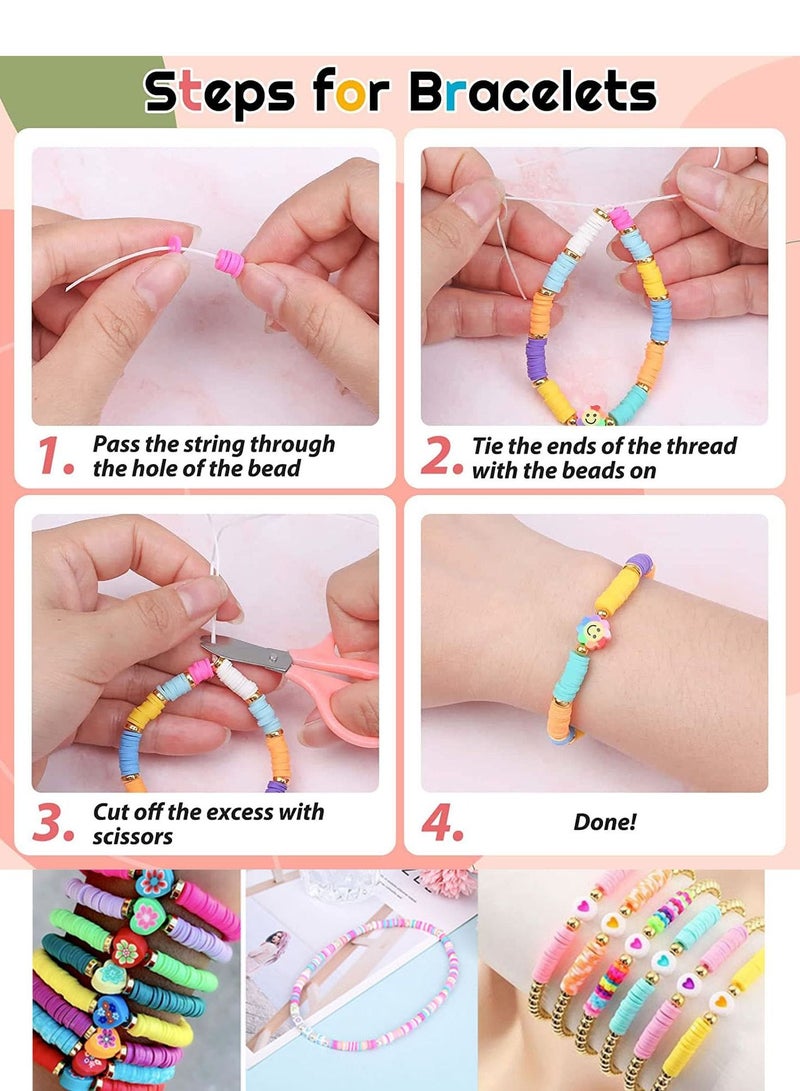 Steps for Bracelets

1. Pass the string through the hole of the bead

2. Tie the ends of the thread with the beads on

3. Cut off the excess with scissors

4. Done!