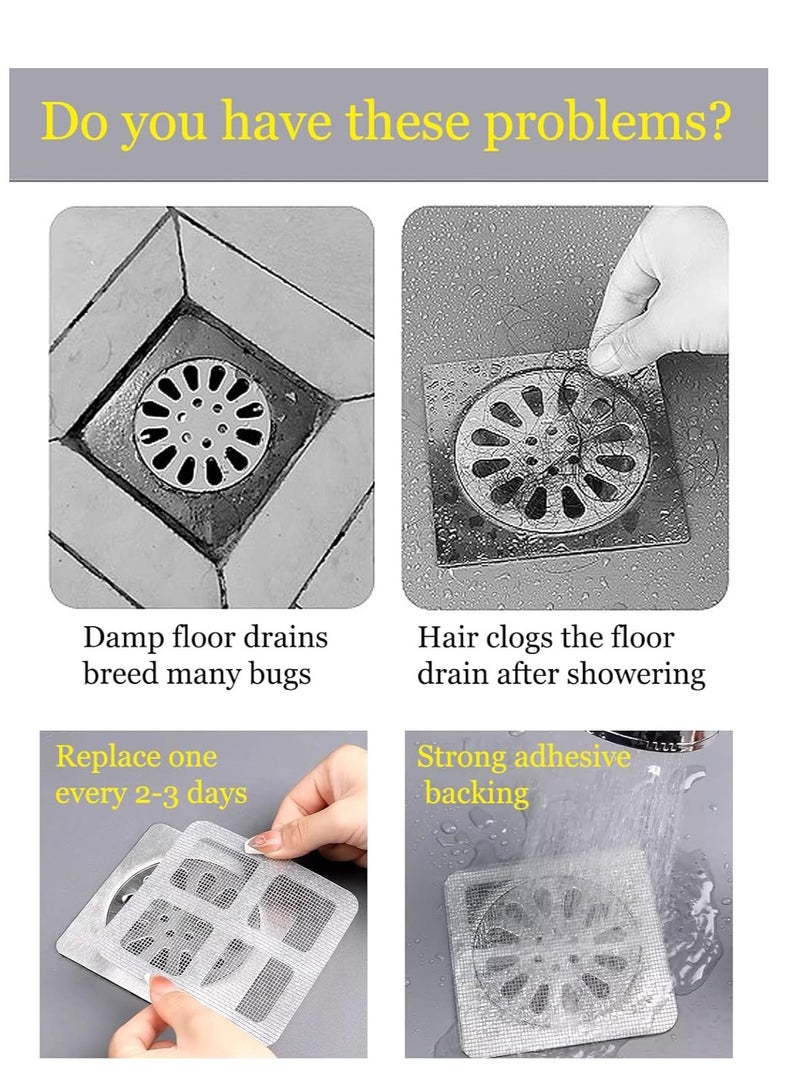 Do you have these problems?

Damp floor drains breed many bugs

Hair clogs the floor drain after showering

Replace one every 2-3 days

Strong adhesive backing