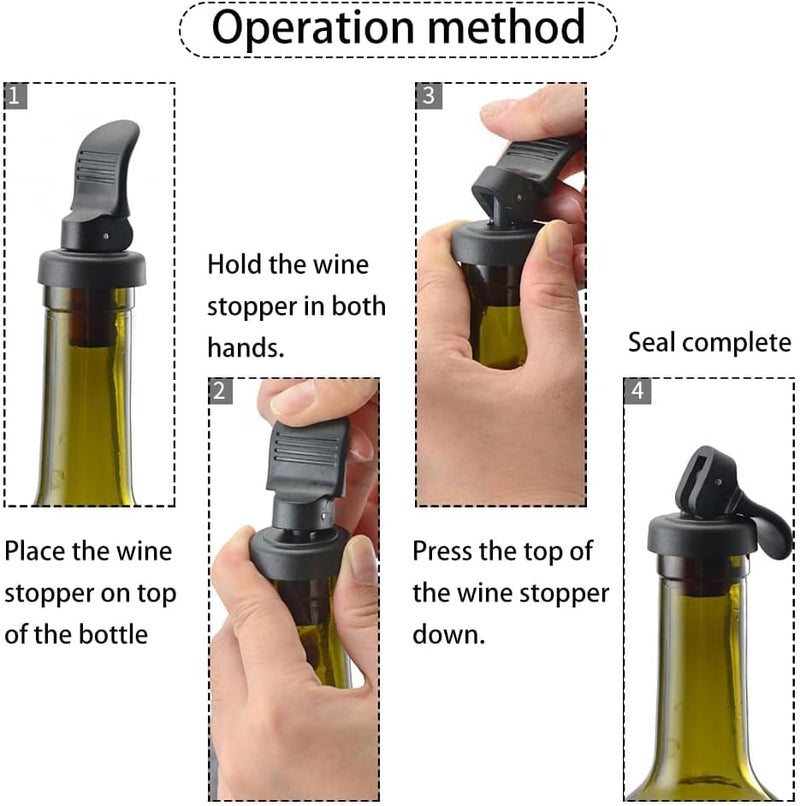 Operation method

1

Place the wine stopper on top of the bottle

Hold the wine stopper in both hands.

2

3

Press the top of the wine stopper down.

Seal complete

4