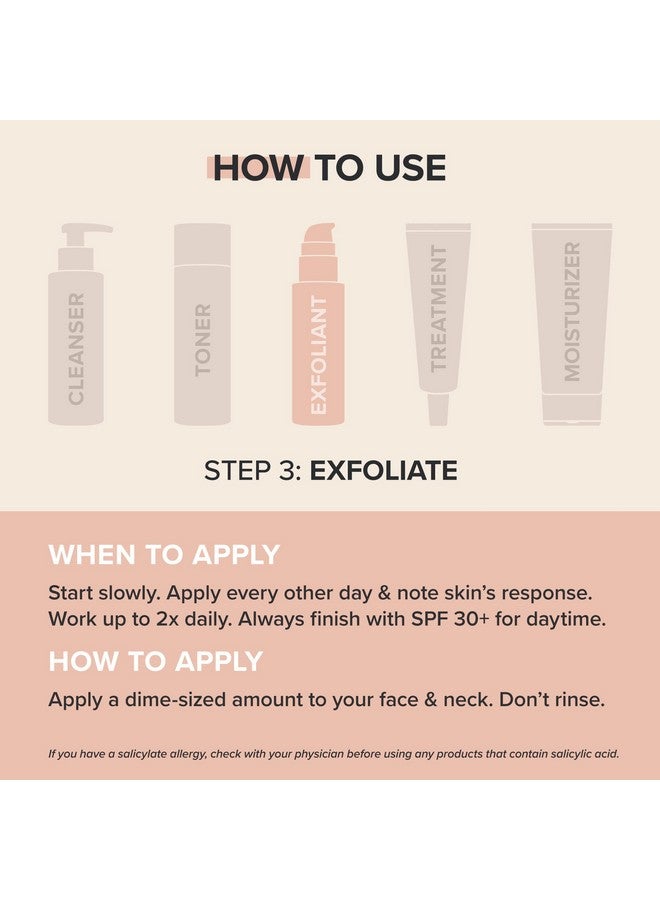 HOW TO USE

CLEANSER

TONER

EXFOLIANT

TREATMENT

MOISTURIZER

STEP 3: EXFOLIATE

WHEN TO APPLY

Start slowly. Apply every other day & note skin's response. Work up to 2x daily. Always finish with SPF 30+ for daytime.

HOW TO APPLY

Apply a dime-sized amount to your face & neck. Don't rinse.

If you have a salicylate allergy, check with your physician before using any products that contain salicylic acid.