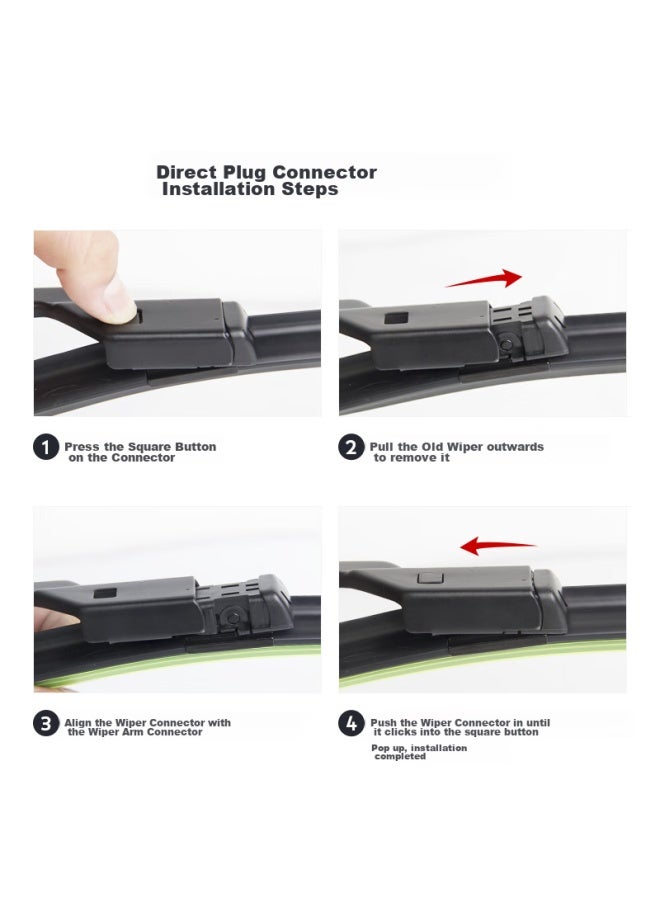 Direct Plug Connector Installation Steps

1 Press the Square Button on the Connector

2 Pull the Old Wiper outwards to remove it

3 Align the Wiper Connector with the Wiper Arm Connector

4 Push the Wiper Connector in until it clicks into the square button

Pop up, installation completed