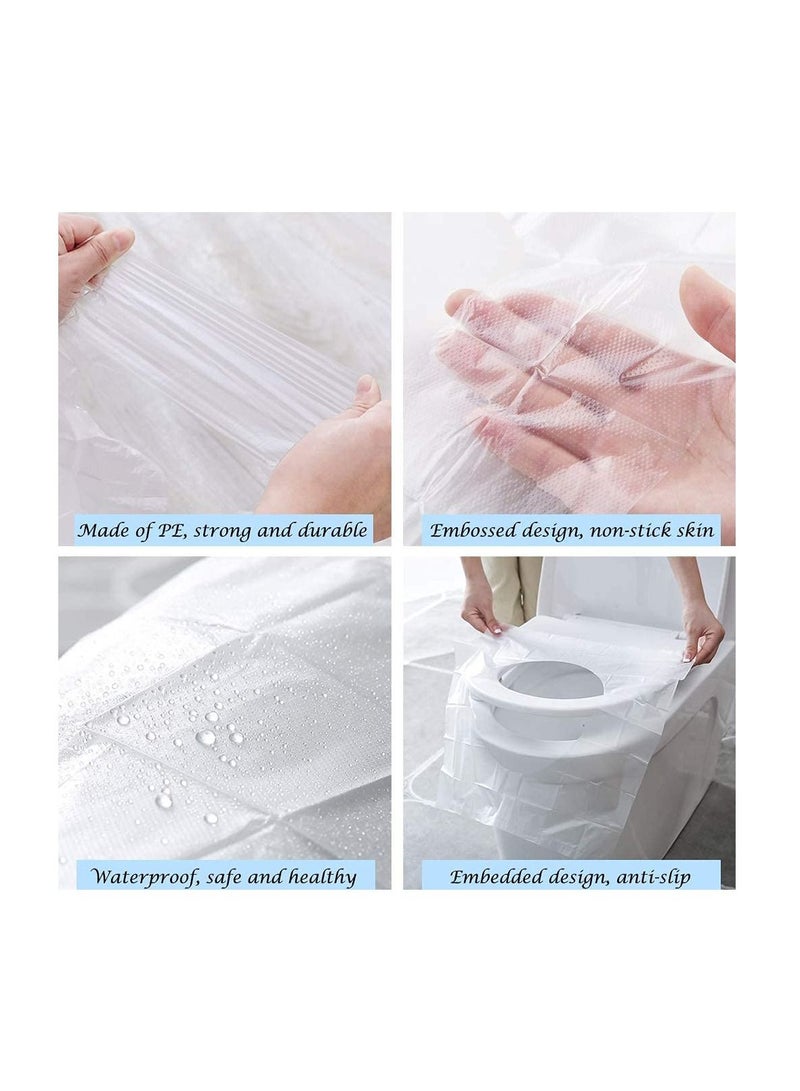 Made of PE, strong and durable

Embossed design, non-stick skin

Waterproof, safe and healthy

Embedded design, anti-slip