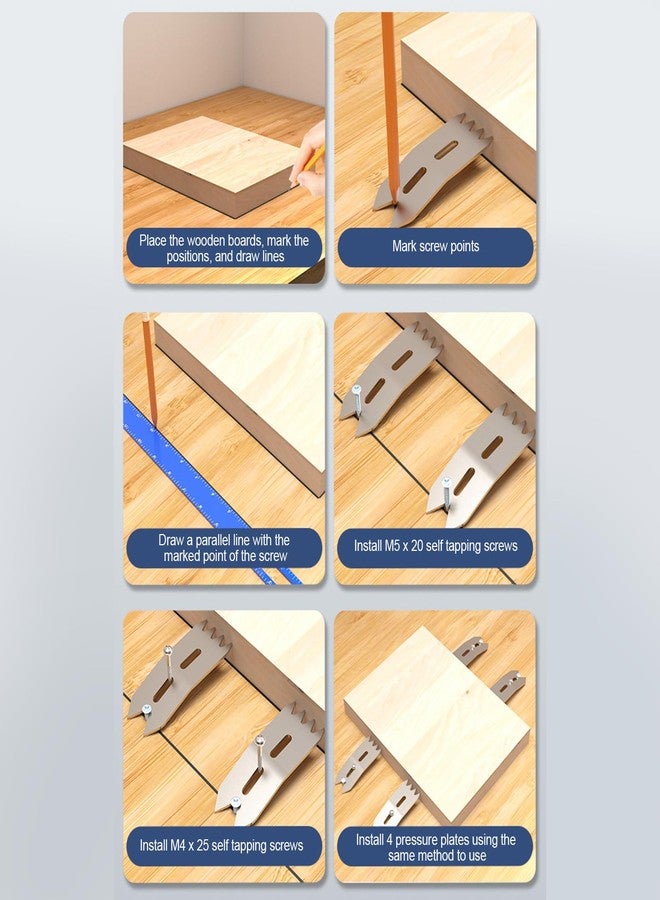 Place the wooden boards, mark the positions, and draw lines

Mark screw points

Draw a parallel line with the marked point of the screw

Install M5 x 20 self tapping screws

Install M4 x 25 self tapping screws

Install 4 pressure plates using the same method to use