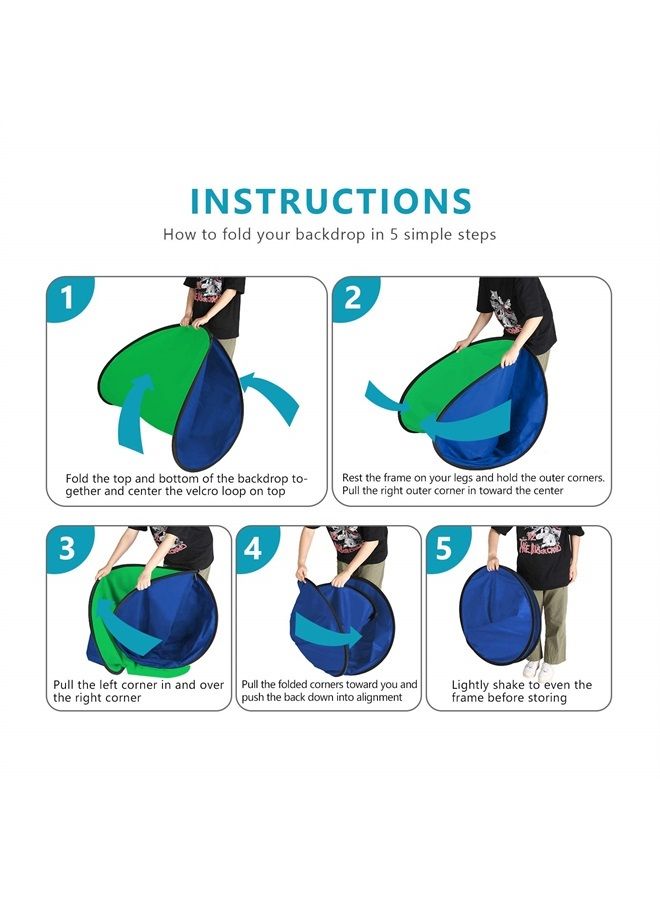 INSTRUCTIONS
How to fold your backdrop in 5 simple steps

1
Fold the top and bottom of the backdrop together and center the velcro loop on top

2
Rest the frame on your legs and hold the outer corners. Pull the right outer corner in toward the center

3
Pull the left corner in and over the right corner

4
Pull the folded corners toward you and push the back down into alignment

5
Lightly shake to even the frame before storing