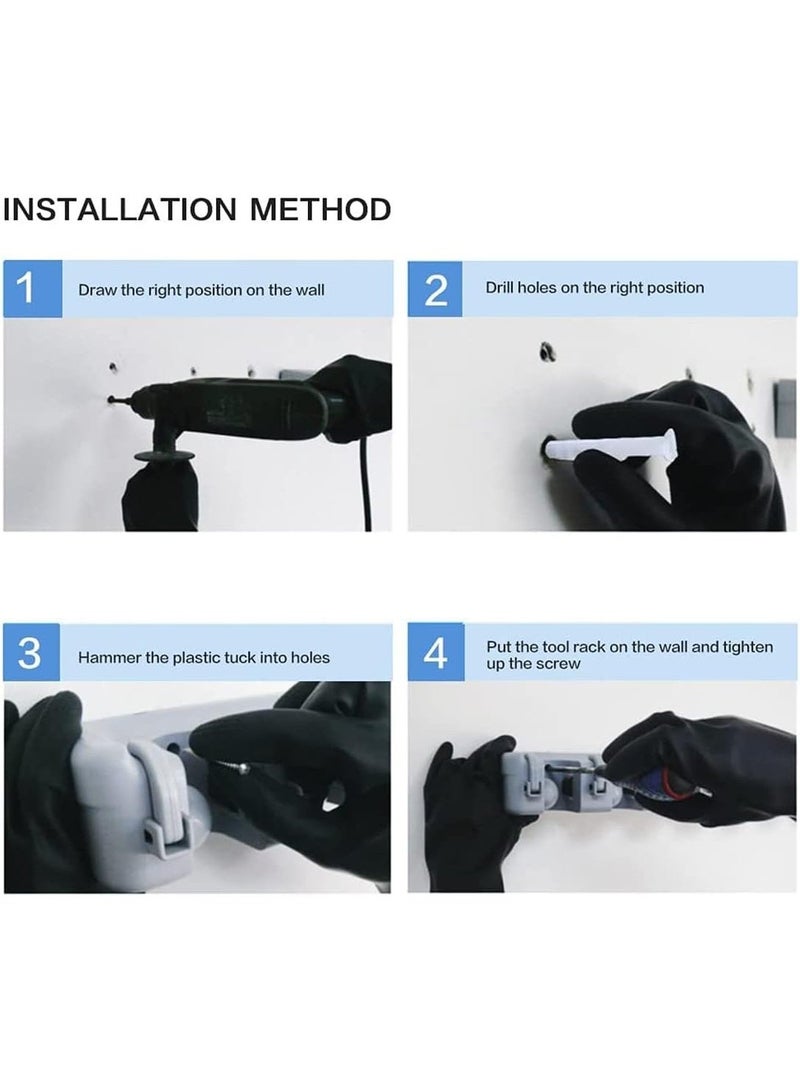 INSTALLATION METHOD

1 Draw the right position on the wall

2 Drill holes on the right position

3 Hammer the plastic tuck into holes

4 Put the tool rack on the wall and tighten up the screw