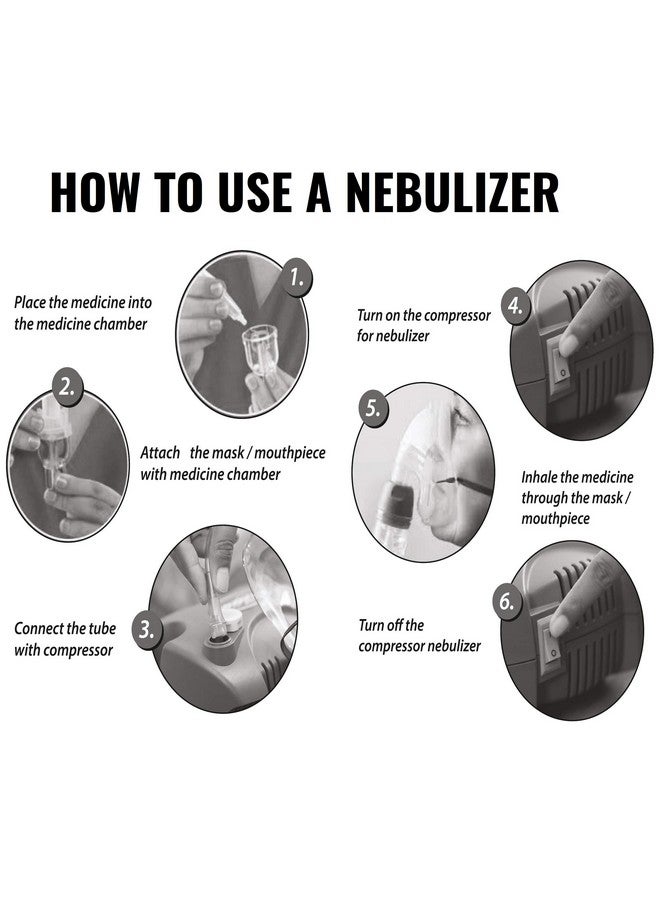 HOW TO USE A NEBULIZER

1.
Place the medicine into the medicine chamber

2.
Attach the mask / mouthpiece with medicine chamber

3.
Connect the tube with compressor

4.
Turn on the compressor for nebulizer

5.
Inhale the medicine through the mask / mouthpiece

6.
Turn off the compressor nebulizer