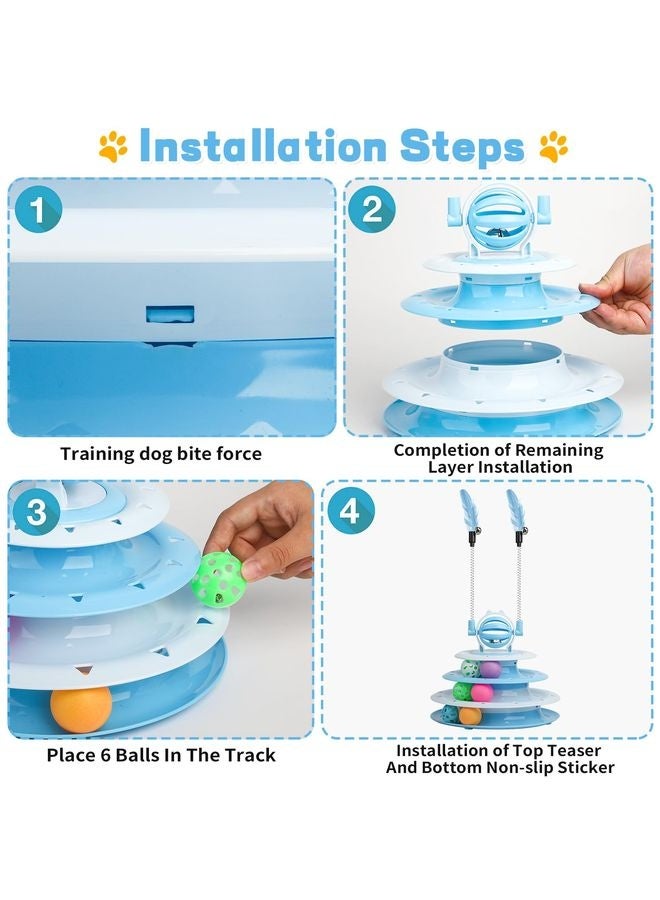 Installation Steps

1

Training dog bite force

2

Completion of Remaining Layer Installation

3

Place 6 Balls In The Track

4

Installation of Top Teaser And Bottom Non-slip Sticker