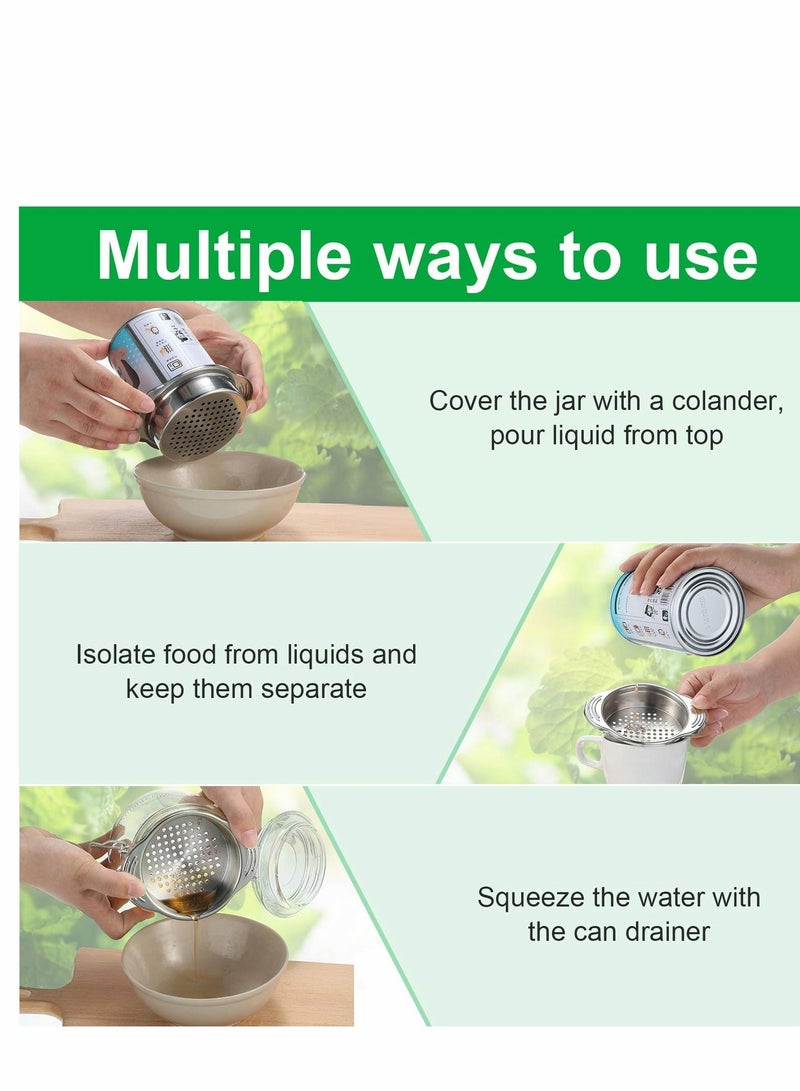 Multiple ways to use

Cover the jar with a colander, pour liquid from top

Isolate food from liquids and keep them separate

Squeeze the water with the can drainer