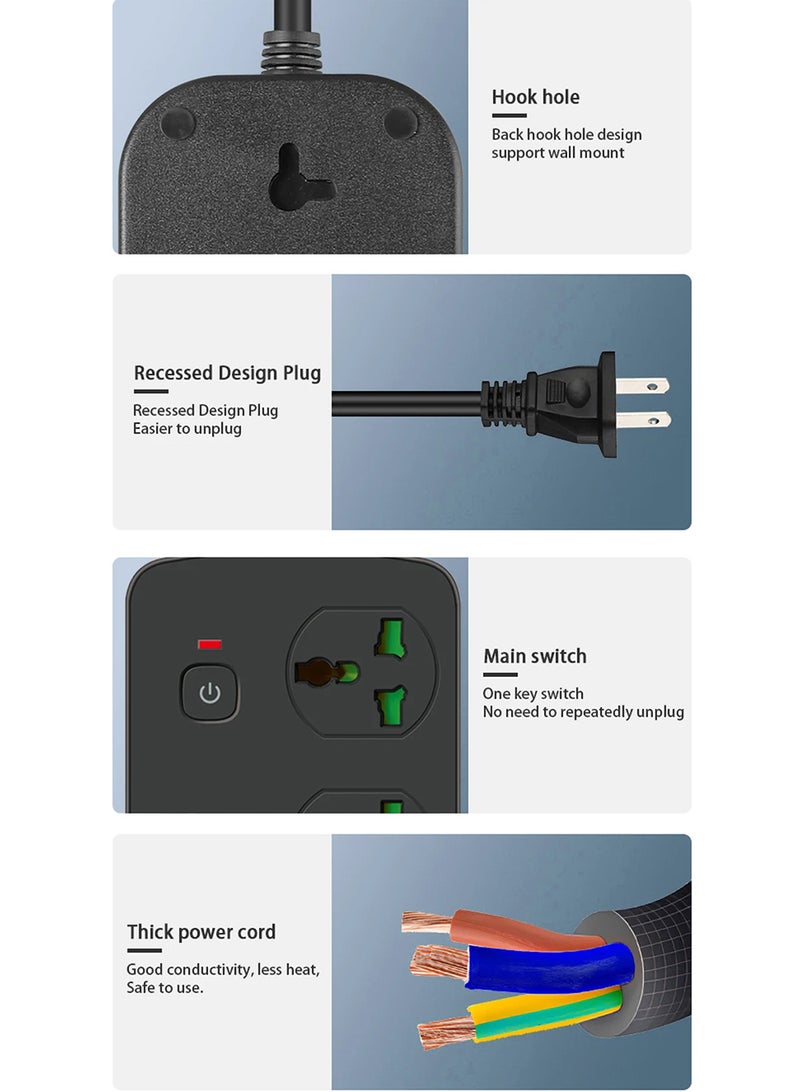 Hook hole

Back hook hole design support wall mount

Recessed Design Plug

Recessed Design Plug Easier to unplug

Main switch

One key switch No need to repeatedly unplug

Thick power cord

Good conductivity, less heat, Safe to use.