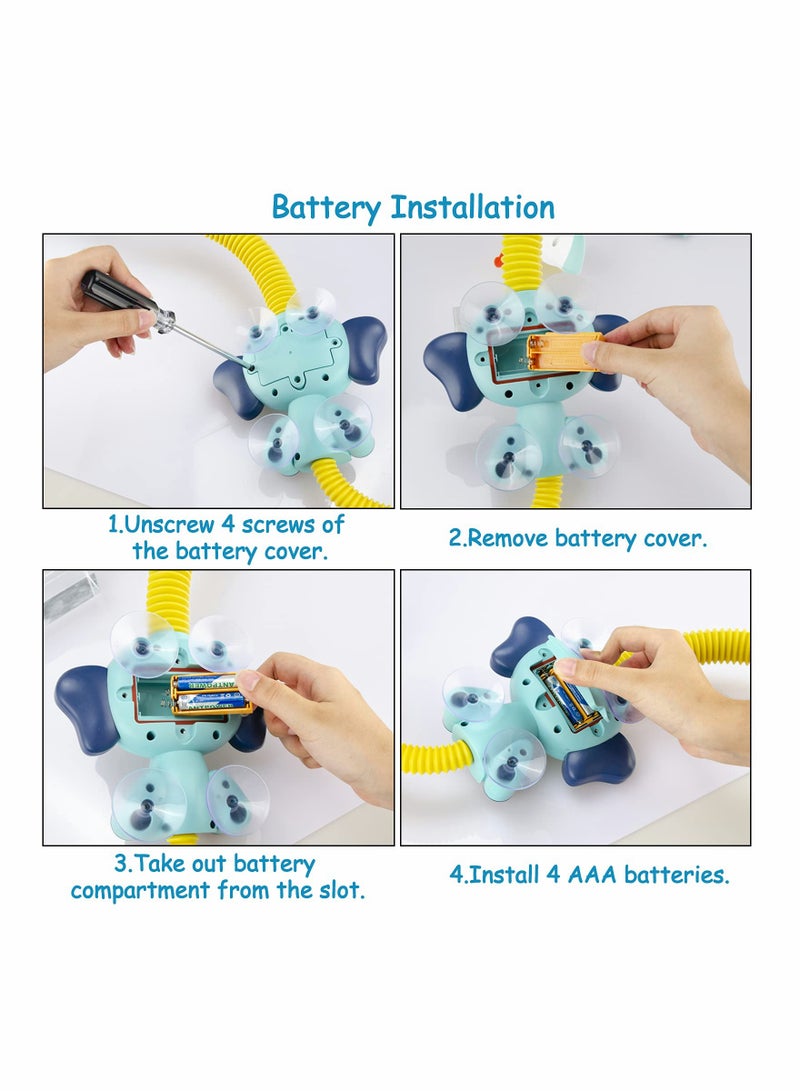 Battery Installation

1.Unscrew 4 screws of the battery cover.

2.Remove battery cover.

3.Take out battery compartment from the slot.

4.Install 4 AAA batteries.