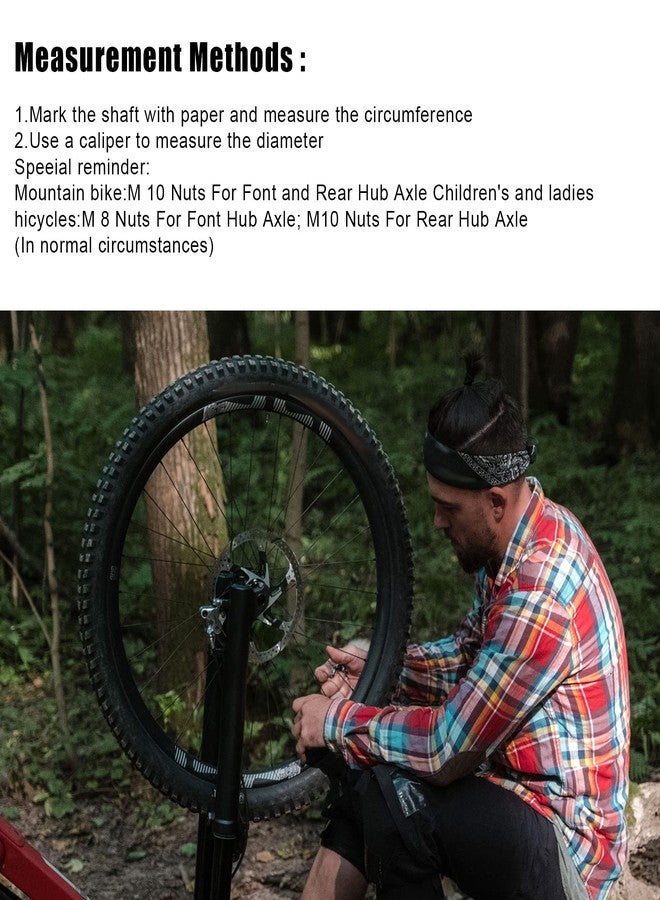 Measurement Methods :

1.Mark the shaft with paper and measure the circumference
2.Use a caliper to measure the diameter
Speeial reminder:
Mountain bike:M 10 Nuts For Font and Rear Hub Axle Children's and ladies hicycles:M 8 Nuts For Font Hub Axle; M10 Nuts For Rear Hub Axle
(In normal circumstances)