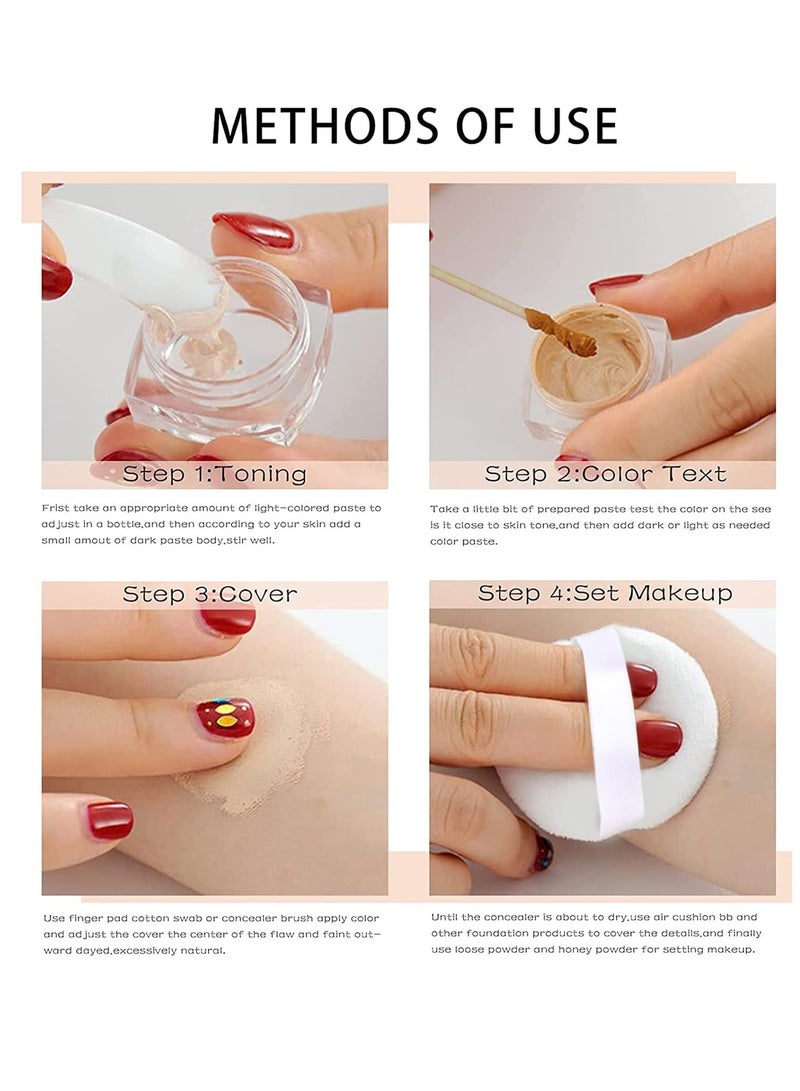 METHODS OF USE

Step 1:Toning

Frist take an appropriate amount of light-colored paste to adjust in a bottle,and then according to your skin add a small amout of dark paste body,stir well.

Step 2:Color Text

Take a little bit of prepared paste test the color on the see is it close to skin tone,and then add dark or light as needed color paste.

Step 3:Cover

Use finger pad cotton swab or concealer brush apply color and adjust the cover the center of the flaw and faint outward dayed,excessively natural.

Step 4:Set Makeup

Until the concealer is about to dry,use air cushion bb and other foundation products to cover the details,and finally use loose powder and honey powder for setting makeup.