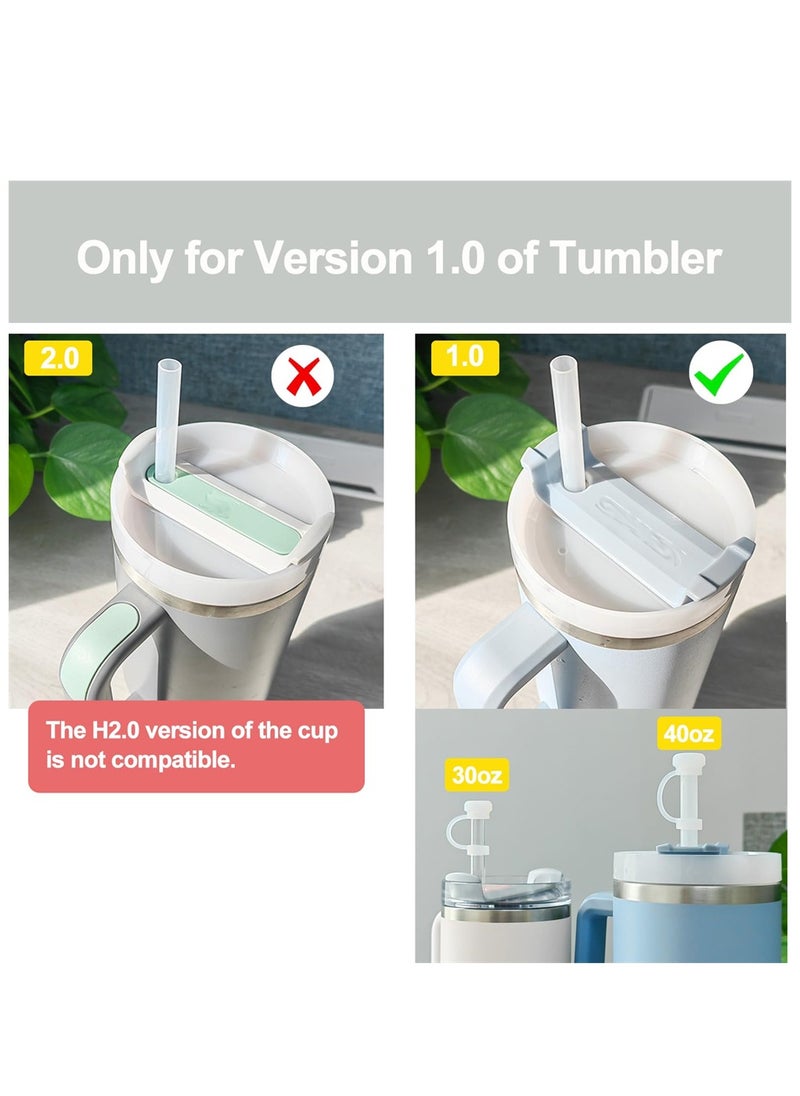 Only for Version 1.0 of Tumbler

2.0

1.0

The H2.0 version of the cup is not compatible.

30oz

40oz